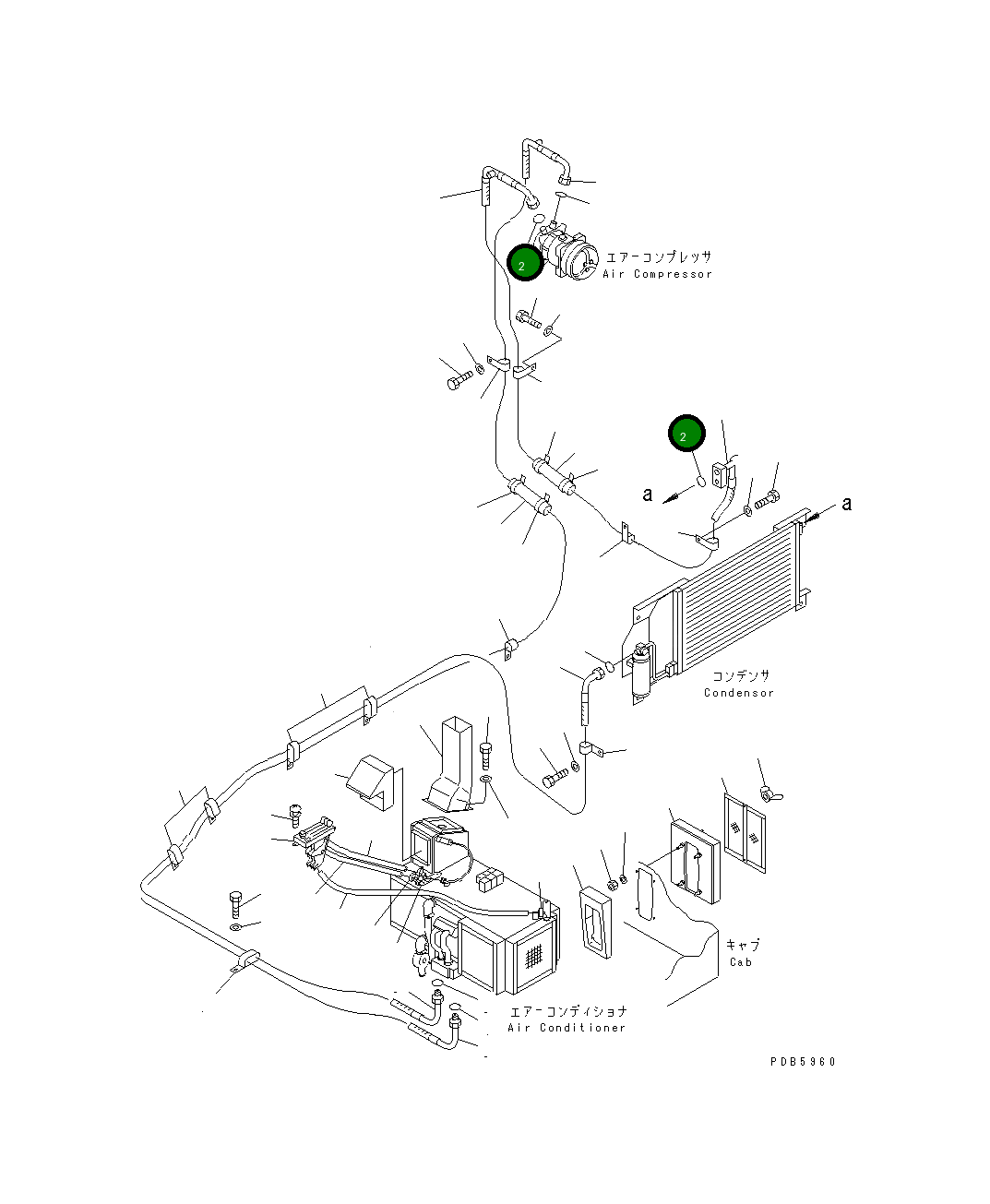 2
エアーコンプレッサ
Air Compressor

2
a
a

コンデンサ
Condensor

キャブ
Cab

エアーコンディショナ
Air Conditioner

PDB5960