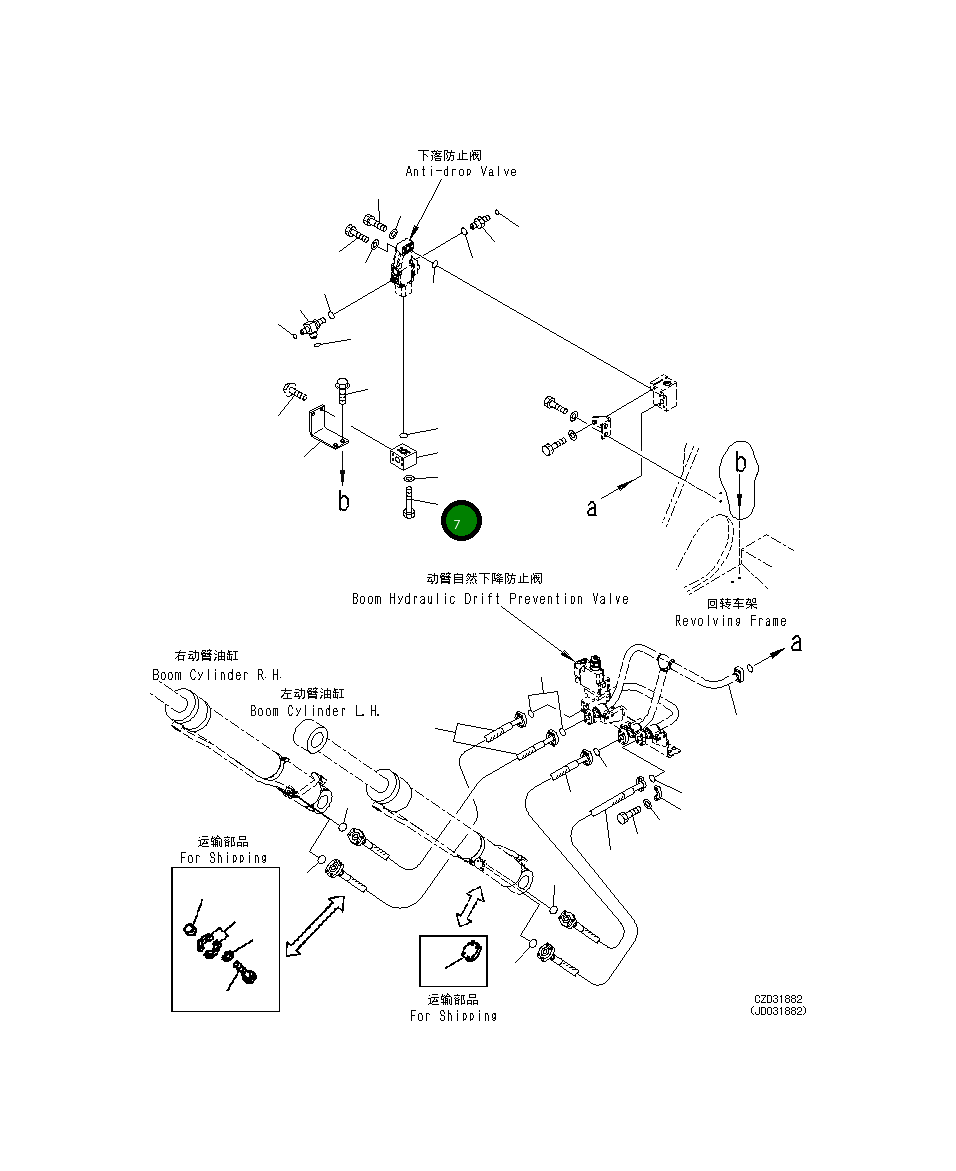 下落防止阀
Anti-drop Valve

b

7

a

b

动臂自然下降防止阀
Boom Hydraulic Drift Prevention Valve

回转车架
Revolving Frame

a

右动臂油缸
Boom Cylinder R.H.

左动臂油缸
Boom Cylinder L.H.

运输部品
For Shipping

运输部品
For Shipping

CZD31882
(JD031882)