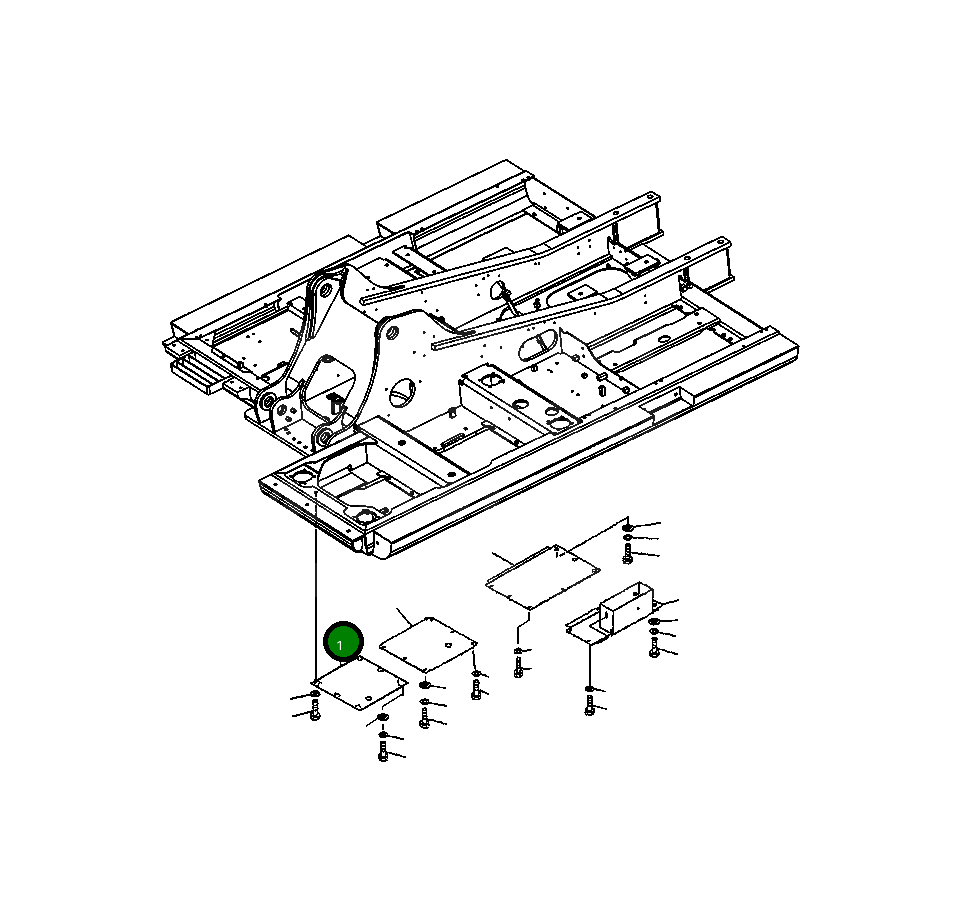 1