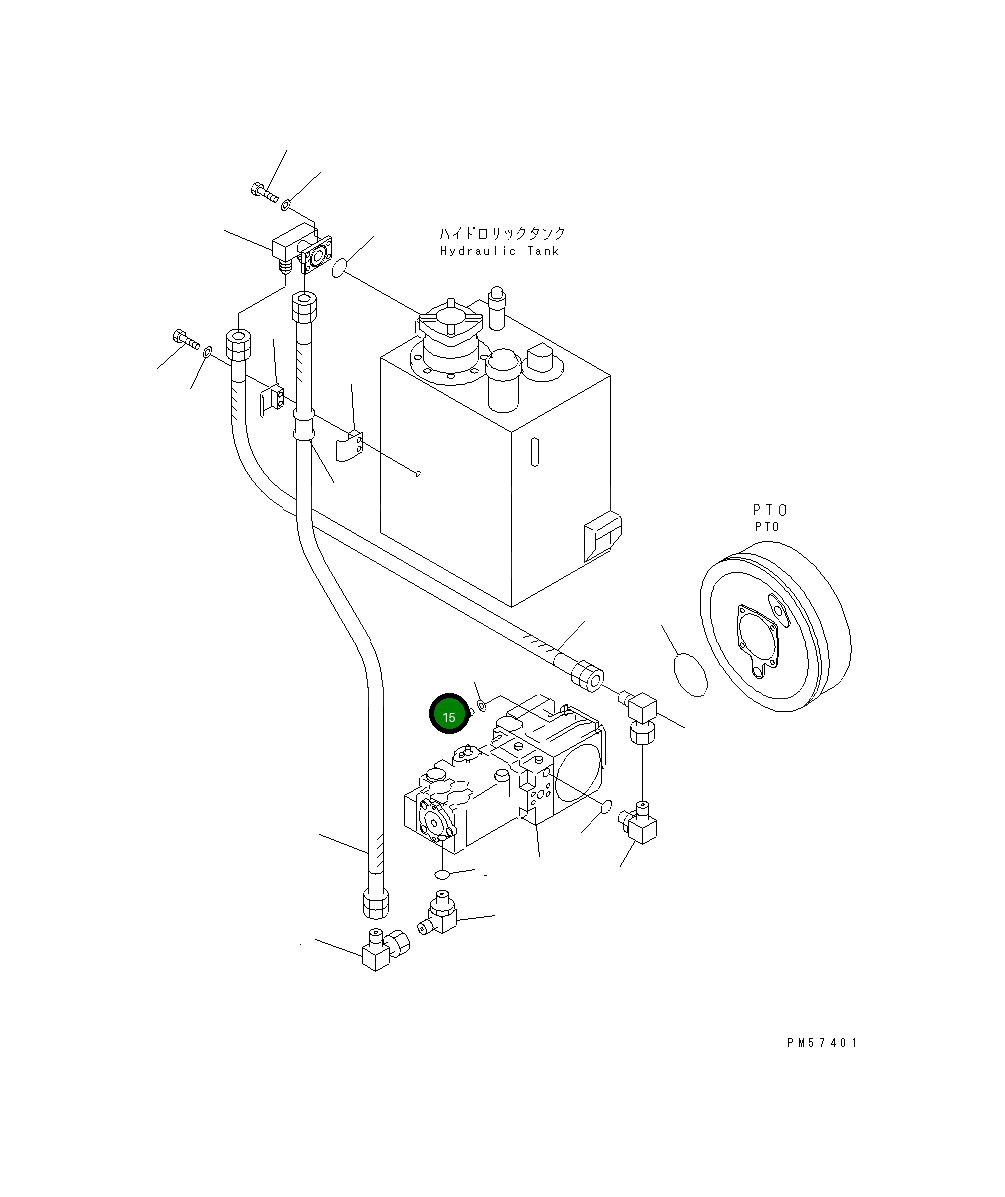 ハイドロリックタンク
Hydraulic Tank

PTO
PTO

15

PM57401