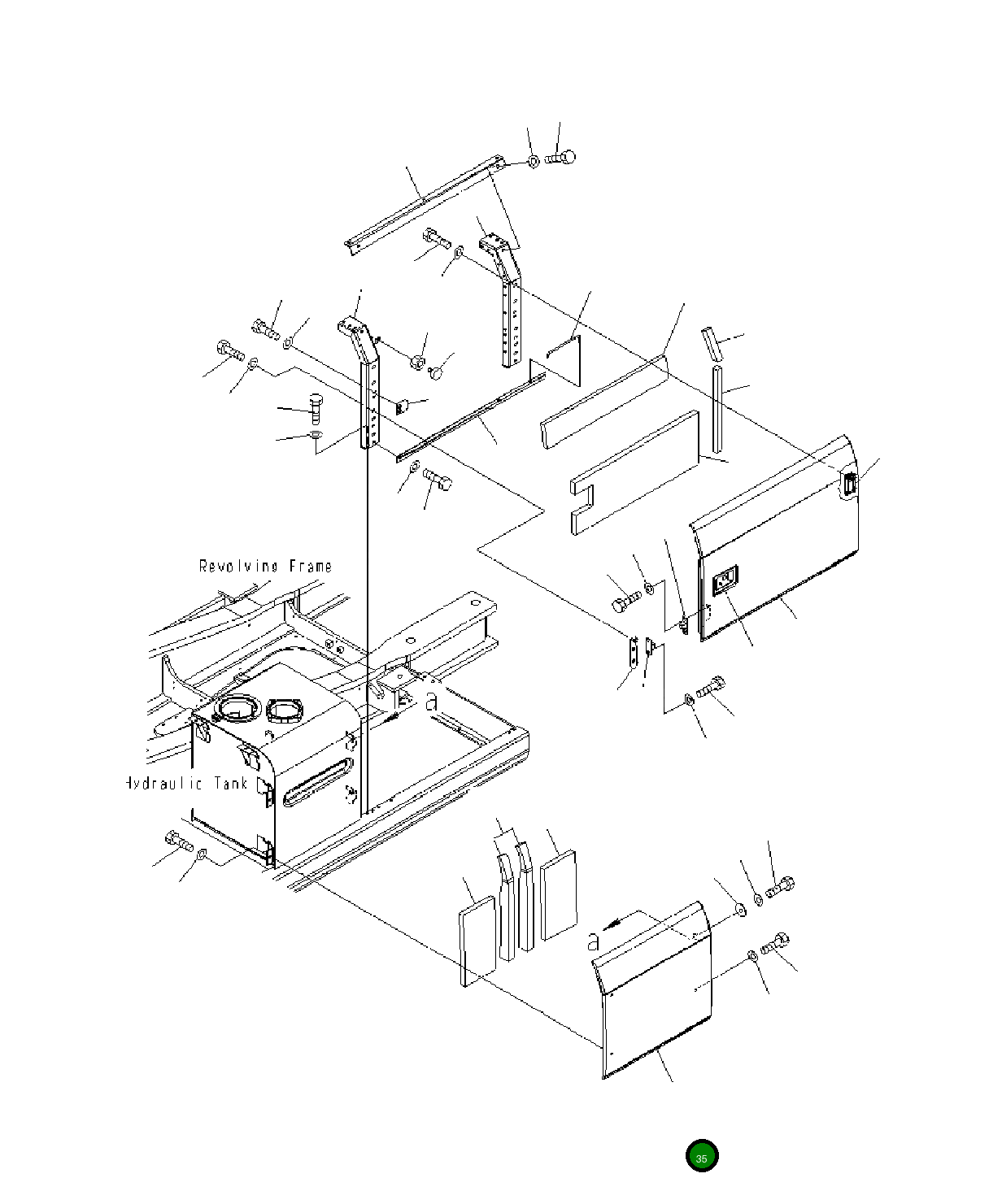 Revolving Frame

a

Hydraulic Tank

a

35