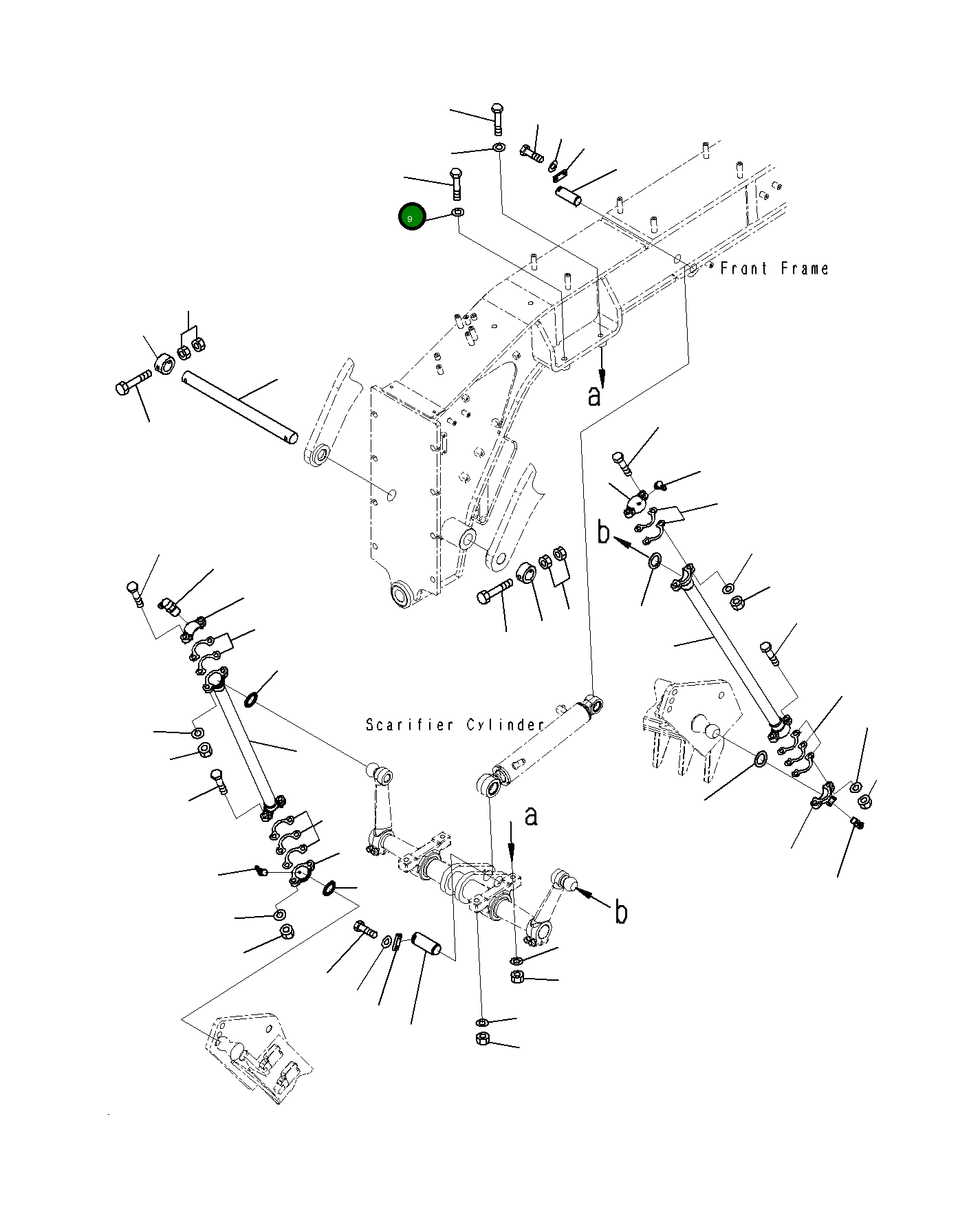 9

Front Frame

a

b

Scarifier Cylinder

a

b