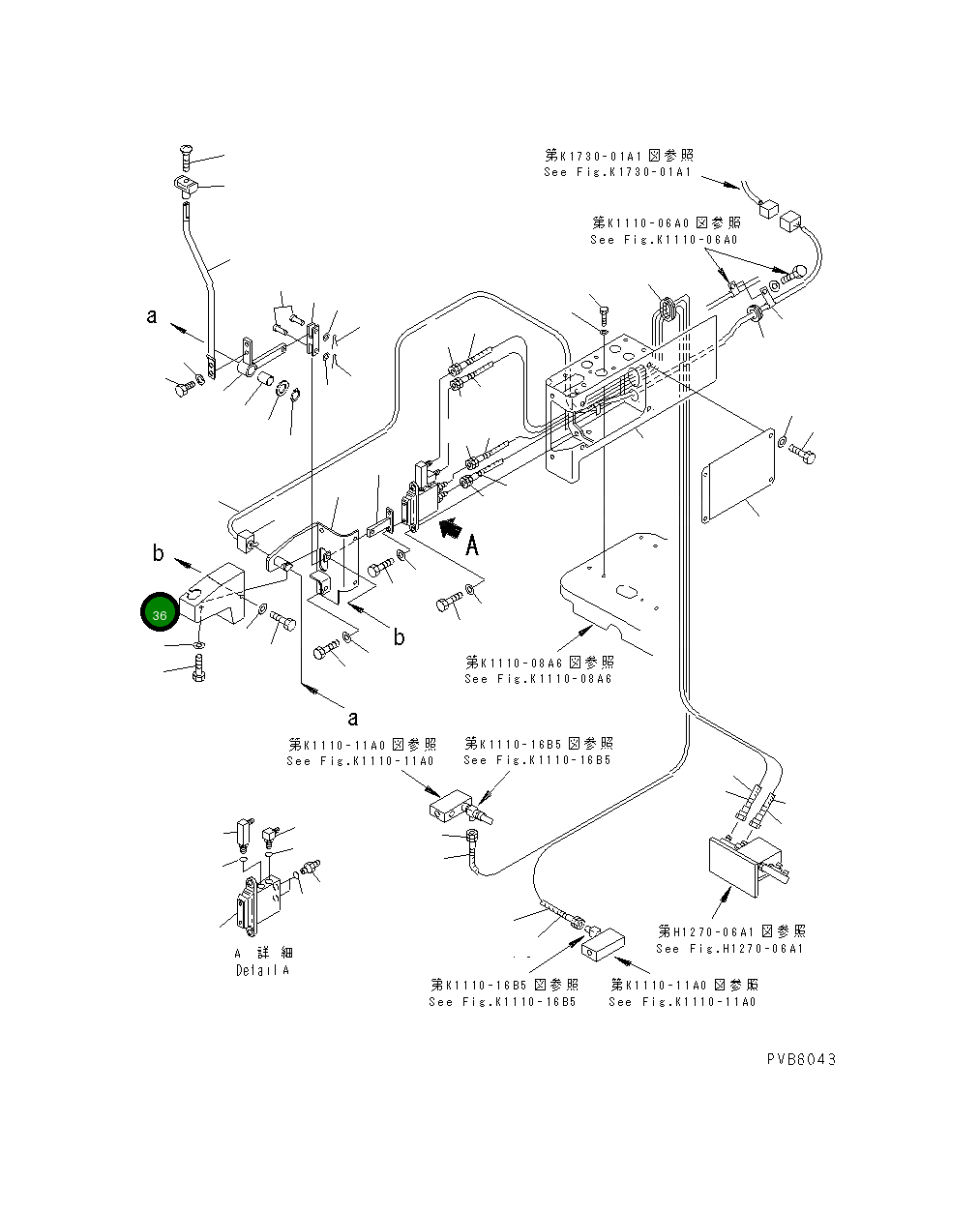 第K1730-01A1図参照
See Fig.K1730-01A1

第K1110-06A0図参照
See Fig.K1110-06A0

a

A

b

36

b

第K1110-08A6図参照
See Fig.K1110-08A6

a

第K1110-11A0図参照
See Fig.K1110-11A0

第K1110-16B5図参照
See Fig.K1110-16B5

A 詳 細
Detail A

第H1270-06A1図参照
See Fig.H1270-06A1

第K1110-16B5図参照
See Fig.K1110-16B5

第K1110-11A0図参照
See Fig.K1110-11A0

PVB6043