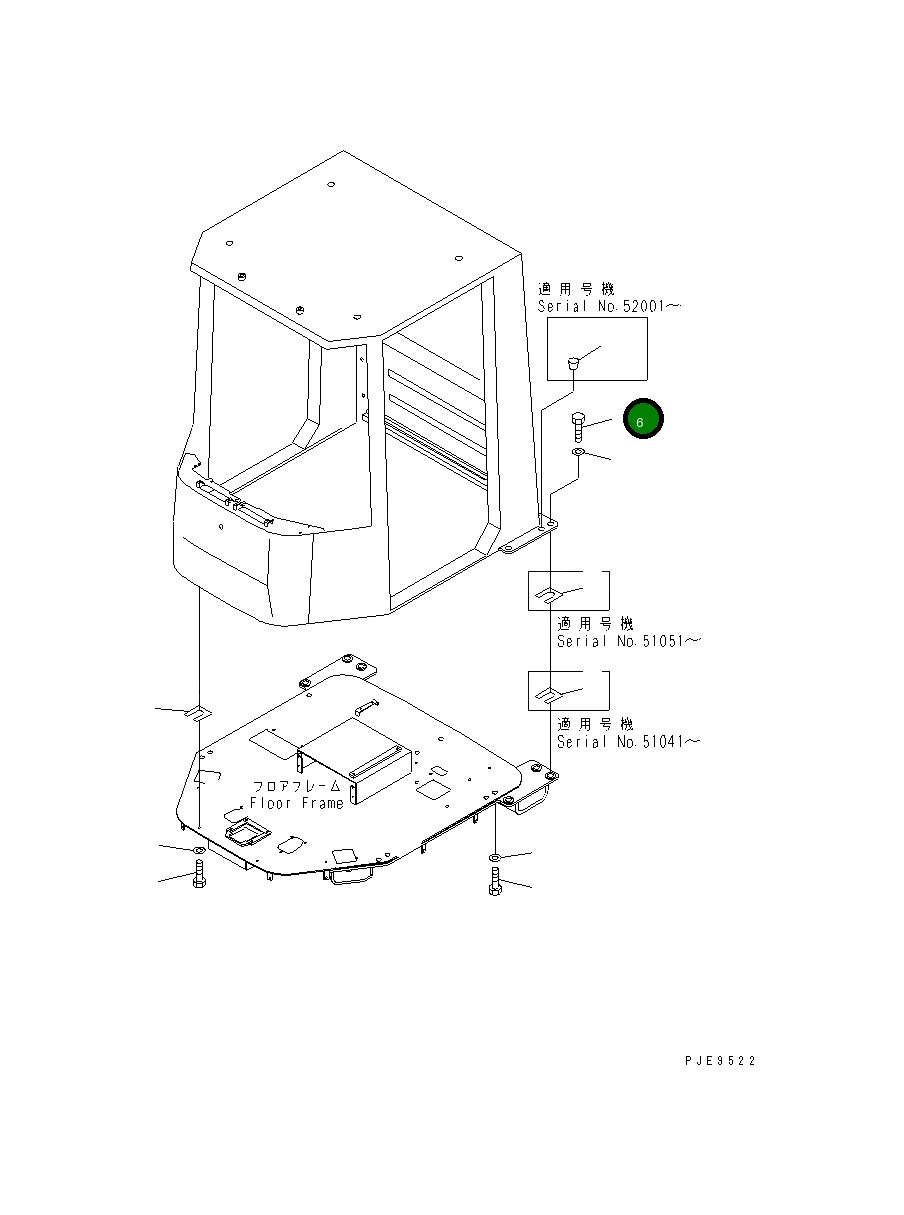 適用号機
Serial No.52001～

6

適用号機
Serial No.51051～

適用号機
Serial No.51041～

フロアフレーム
Floor Frame

PJE9522