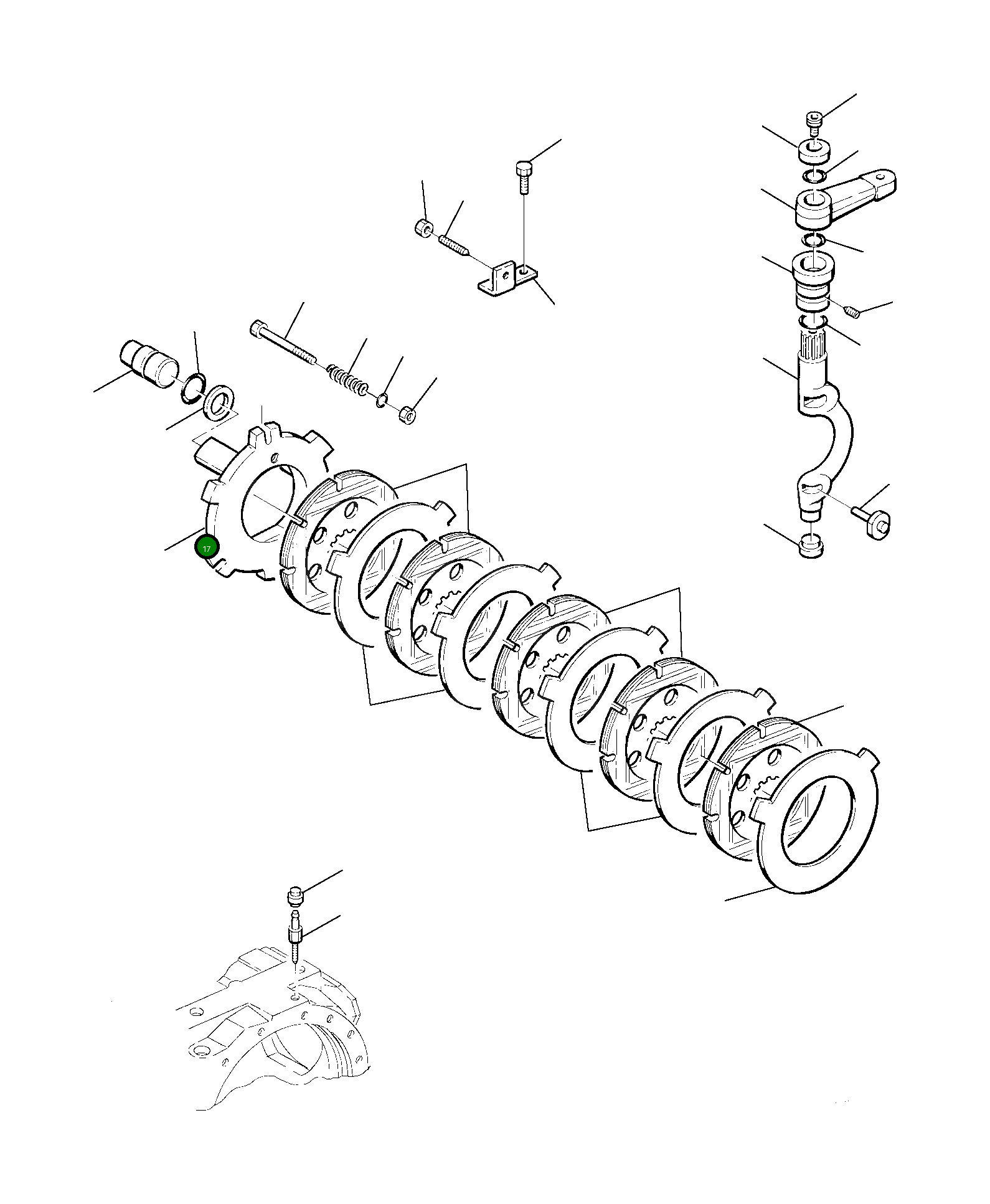 17