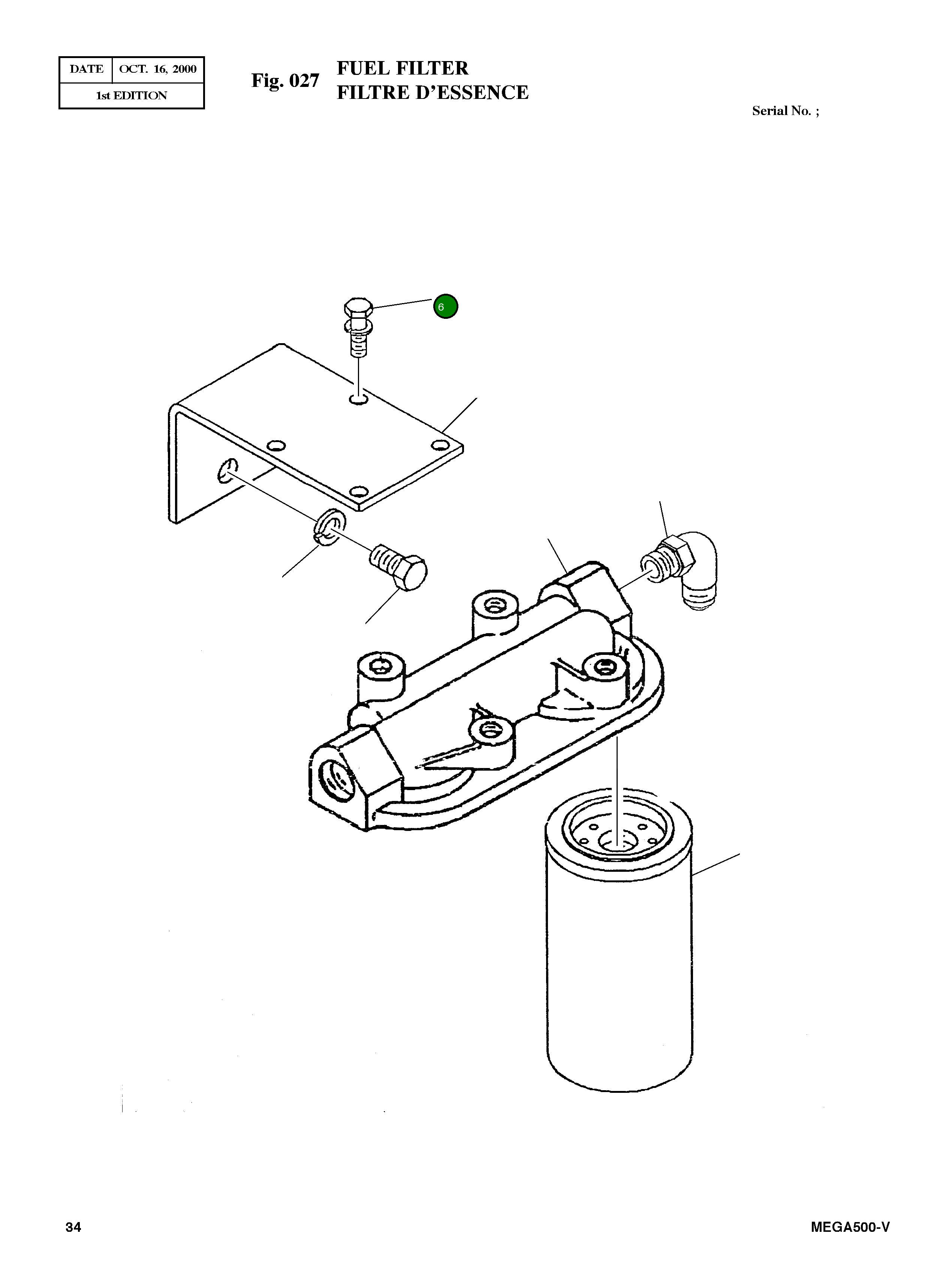 | DATE | OCT. 16, 2000 |
|---|---|
| 1st EDITION | |

Fig. 027 FUEL FILTER
FILTRE D'ESSENCE

Serial No. ;

6

34

MEGA500-V