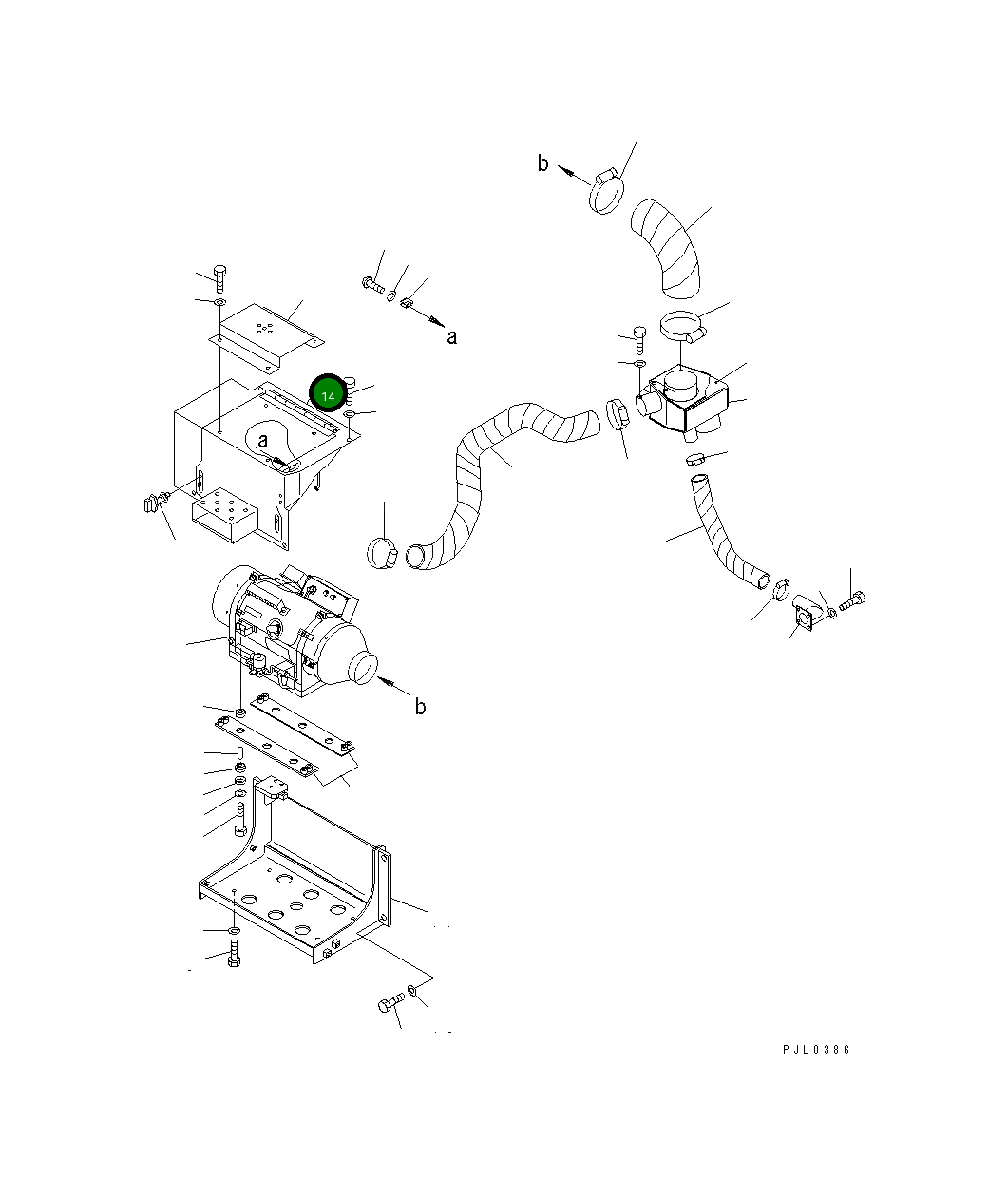 b

a

14

a

b

PJL0386