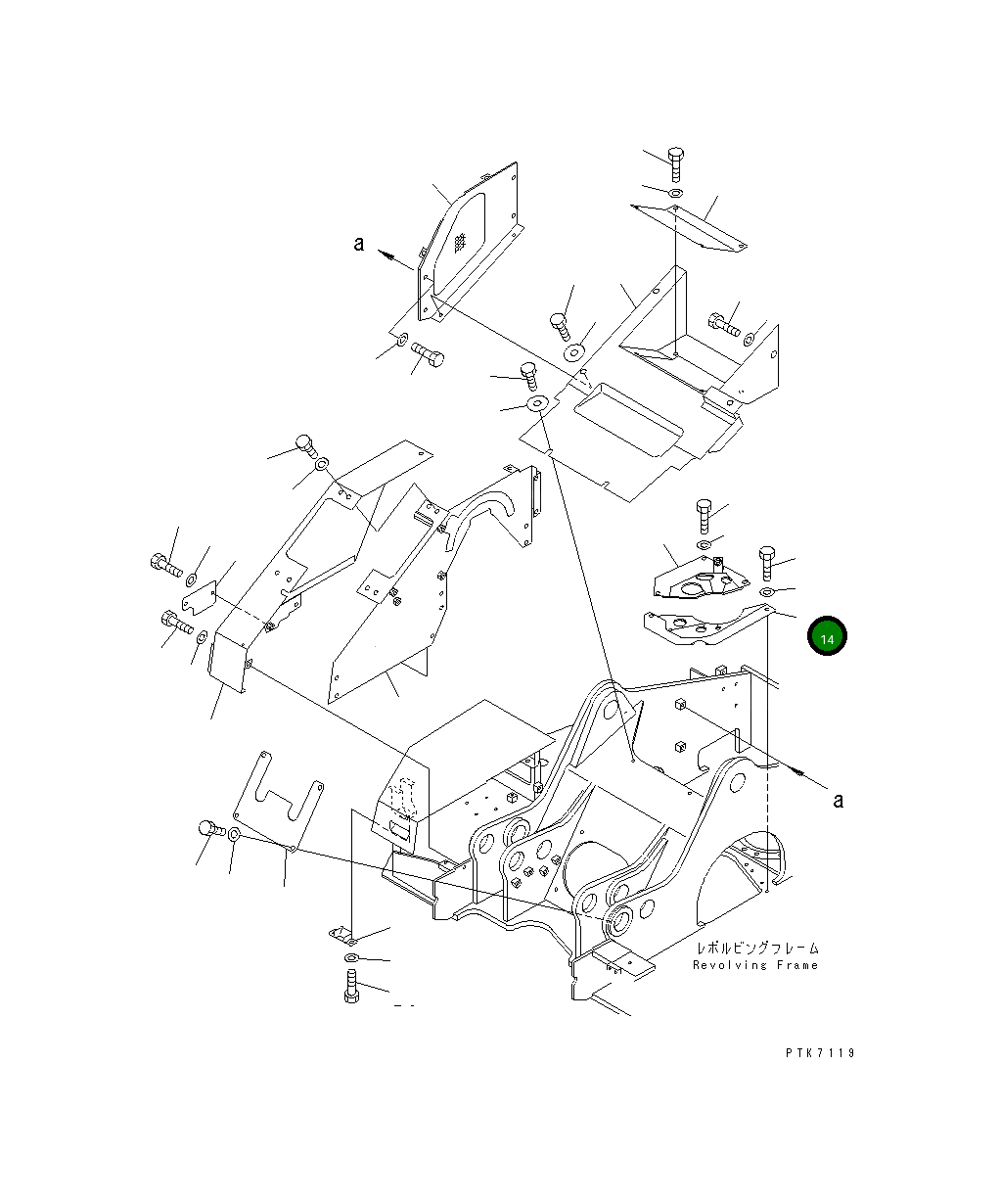 a

14

a

レボルビングフレーム
Revolving Frame

PTK7119