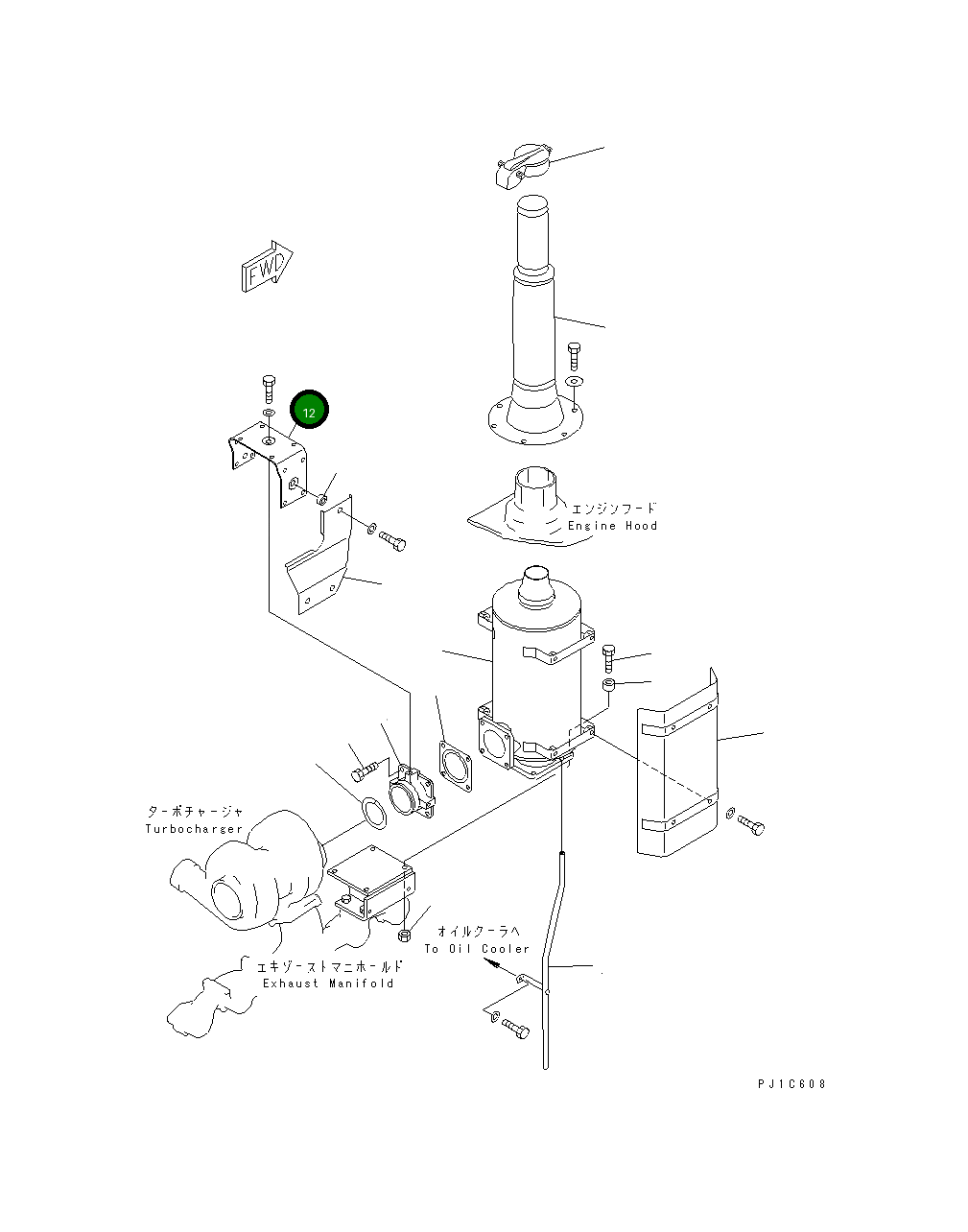 FWD

12

エンジンフード
Engine Hood

ターボチャージャ
Turbocharger

オイルクーラへ
To Oil Cooler

エキゾーストマニホールド
Exhaust Manifold

PJ1C608