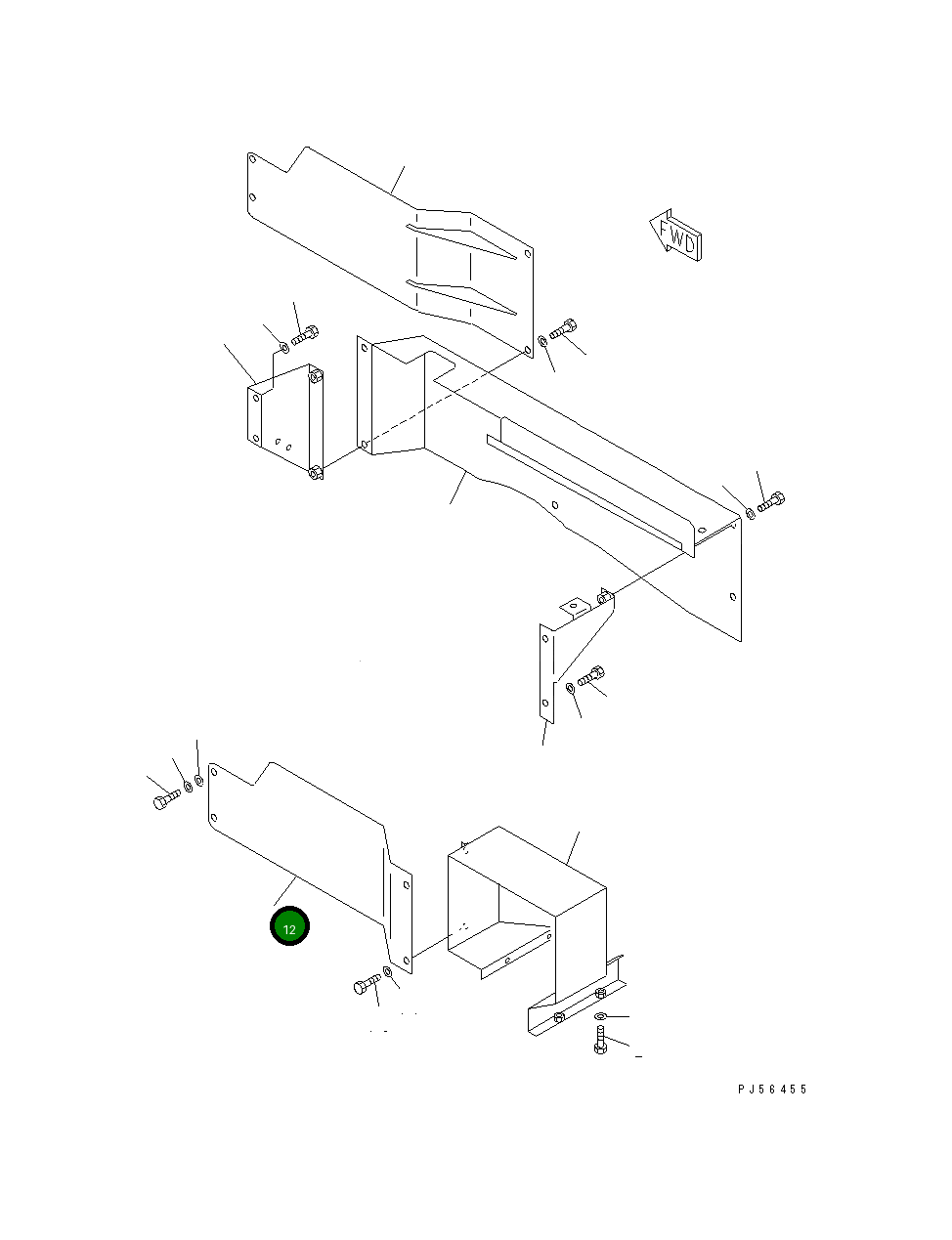 FWD

12

PJ56455