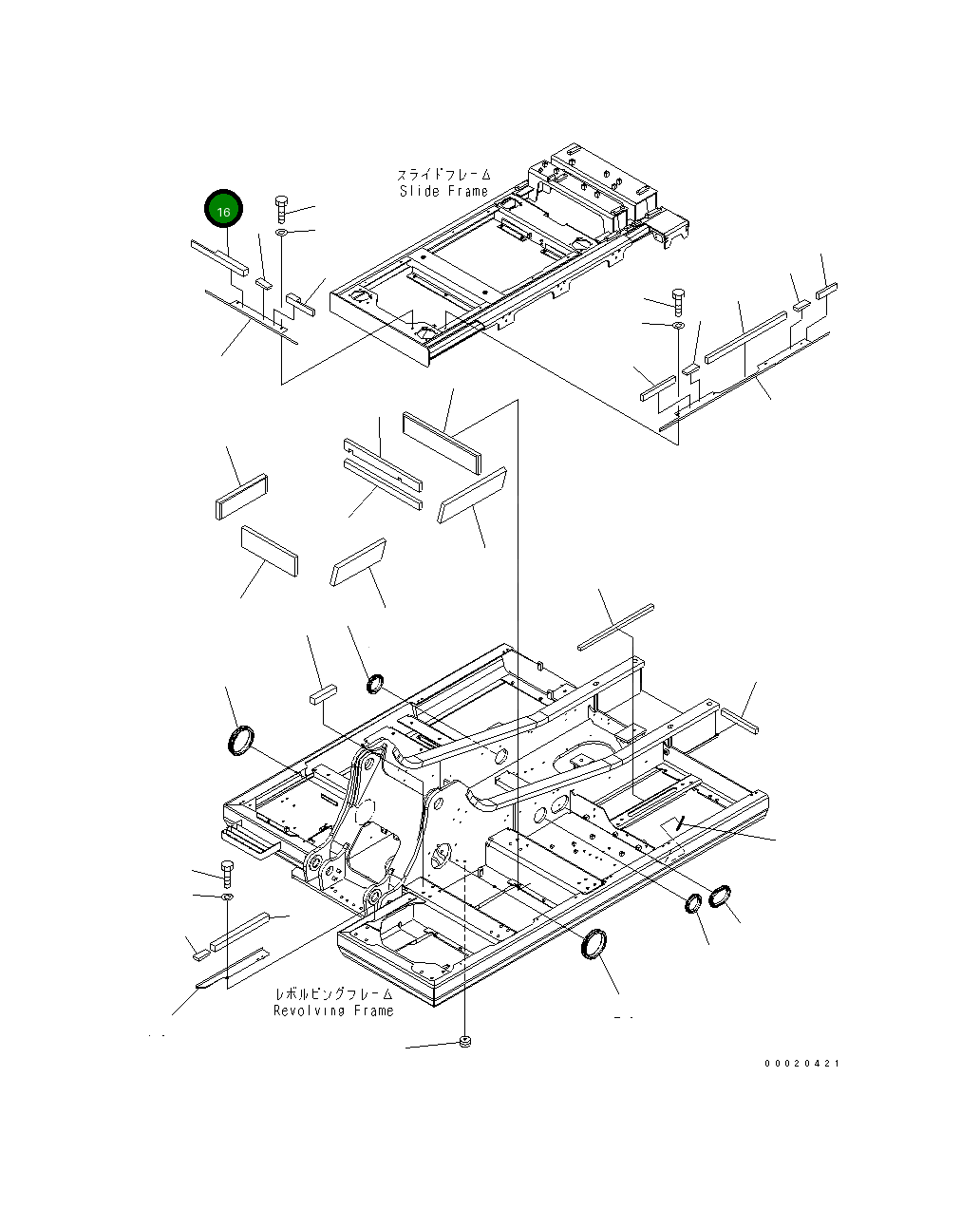 16

スライドフレーム
Slide Frame

レボルビングフレーム
Revolving Frame

00020421