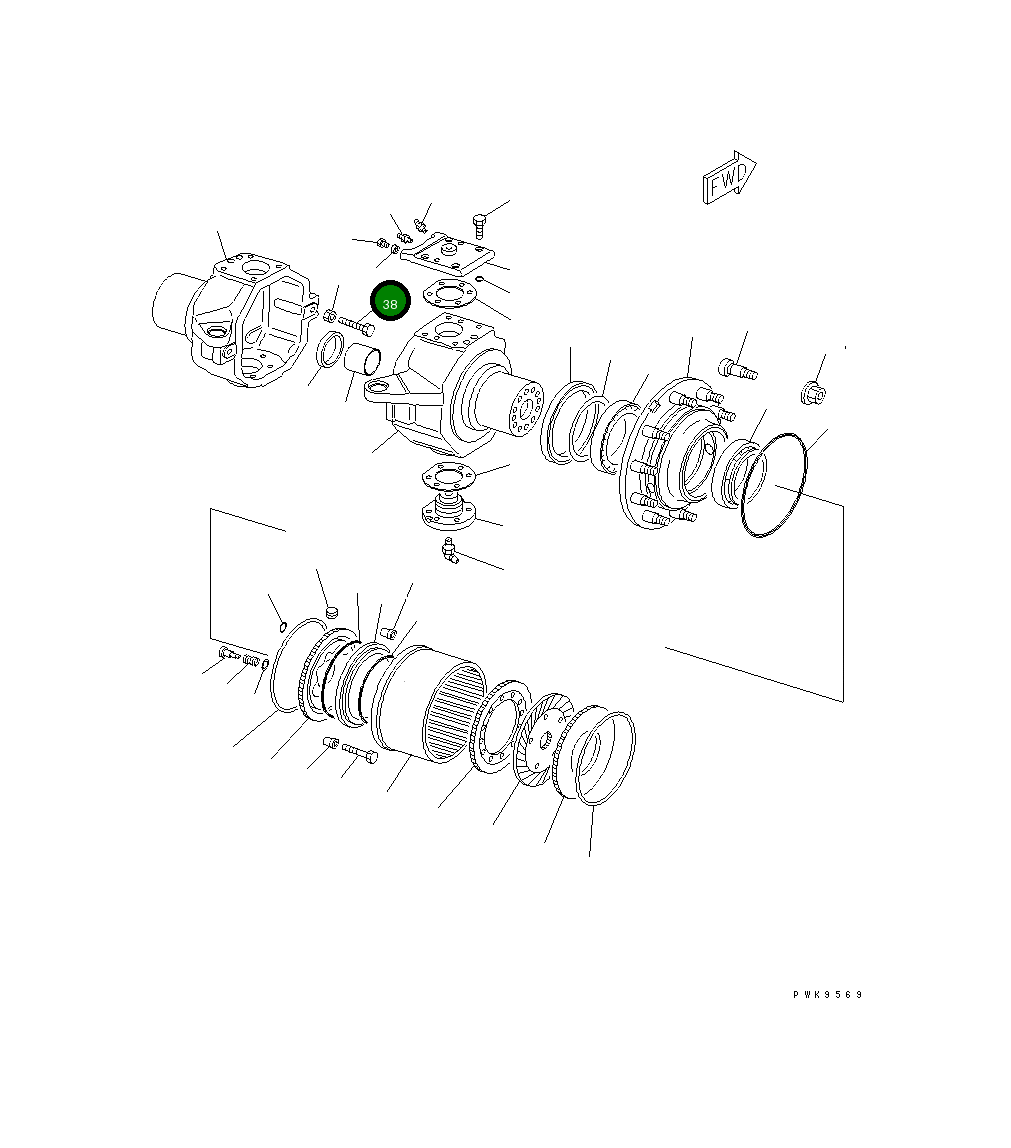 FWD

38

PWK9569