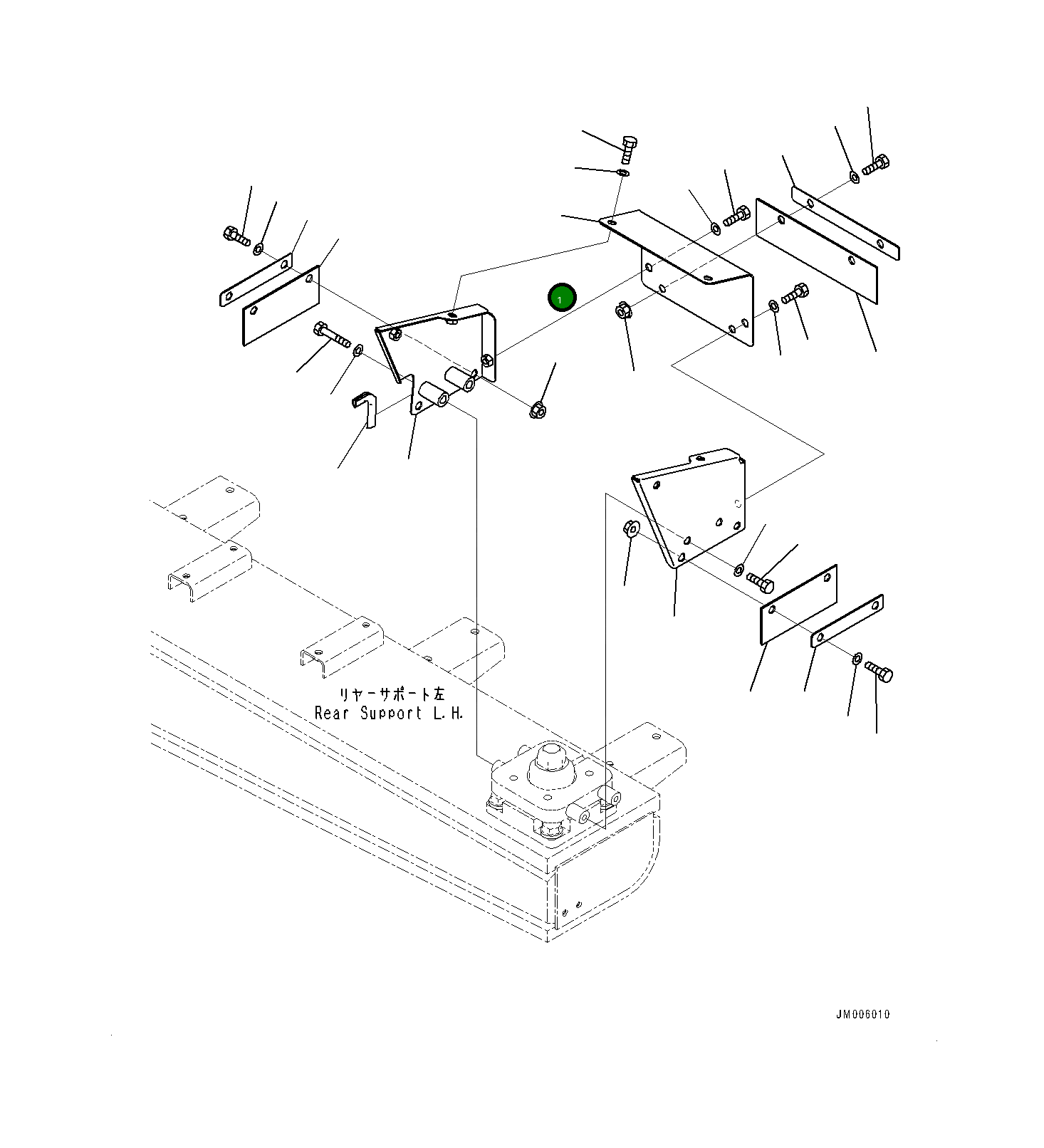 1

リヤーサポート左
Rear Support L.H.

JM006010