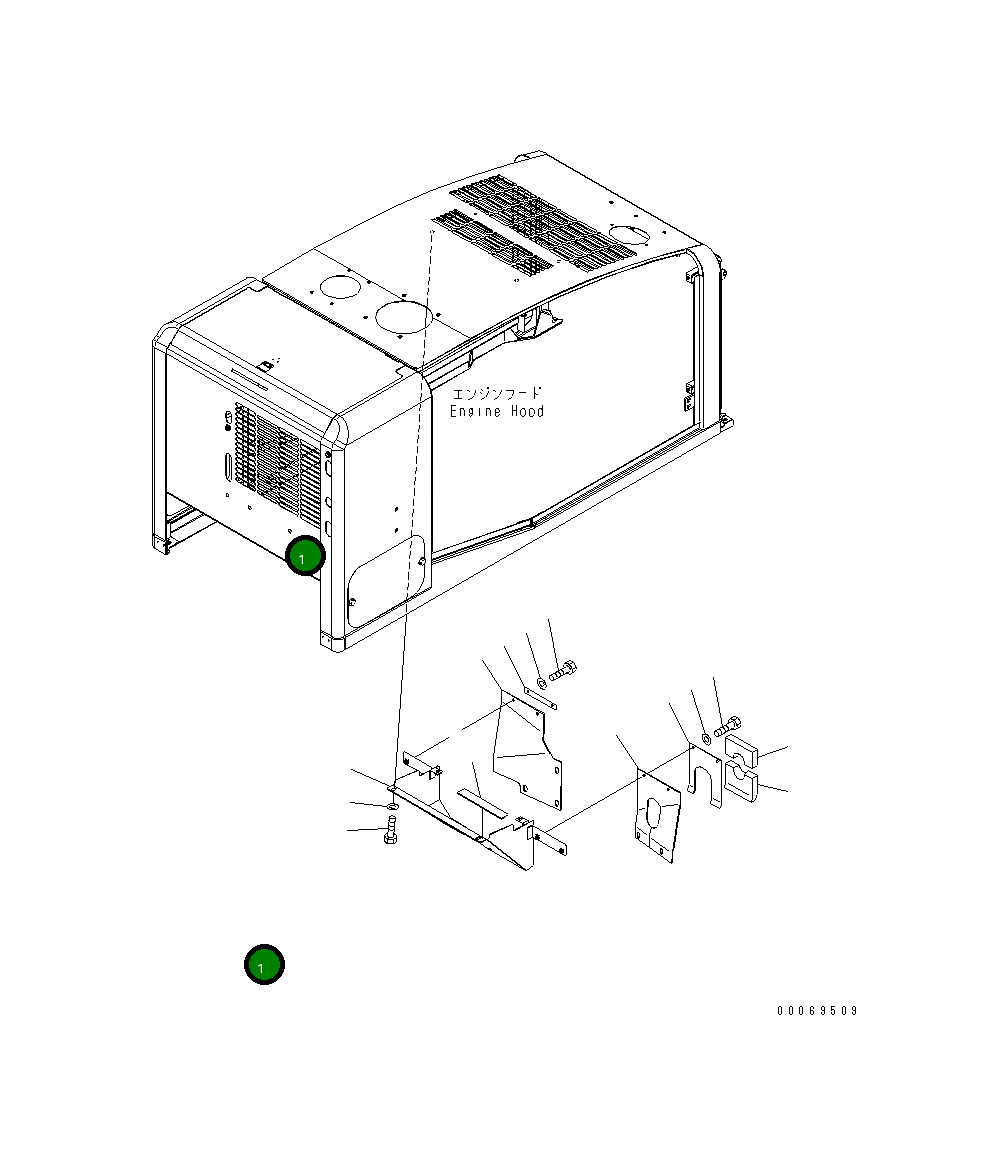 エンジンフード
Engine Hood

1

1

00069509