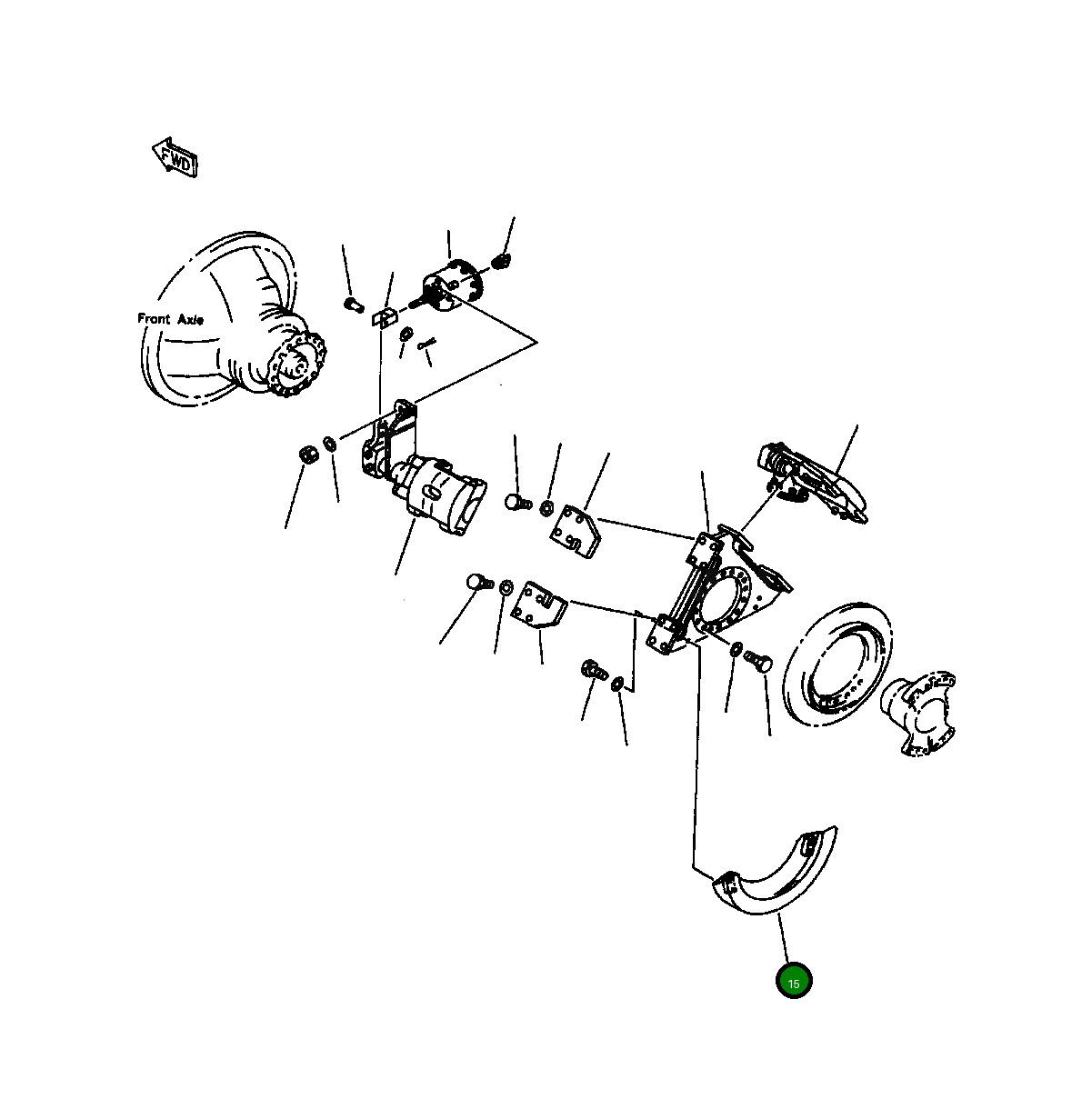 FWD

Front Axle

15