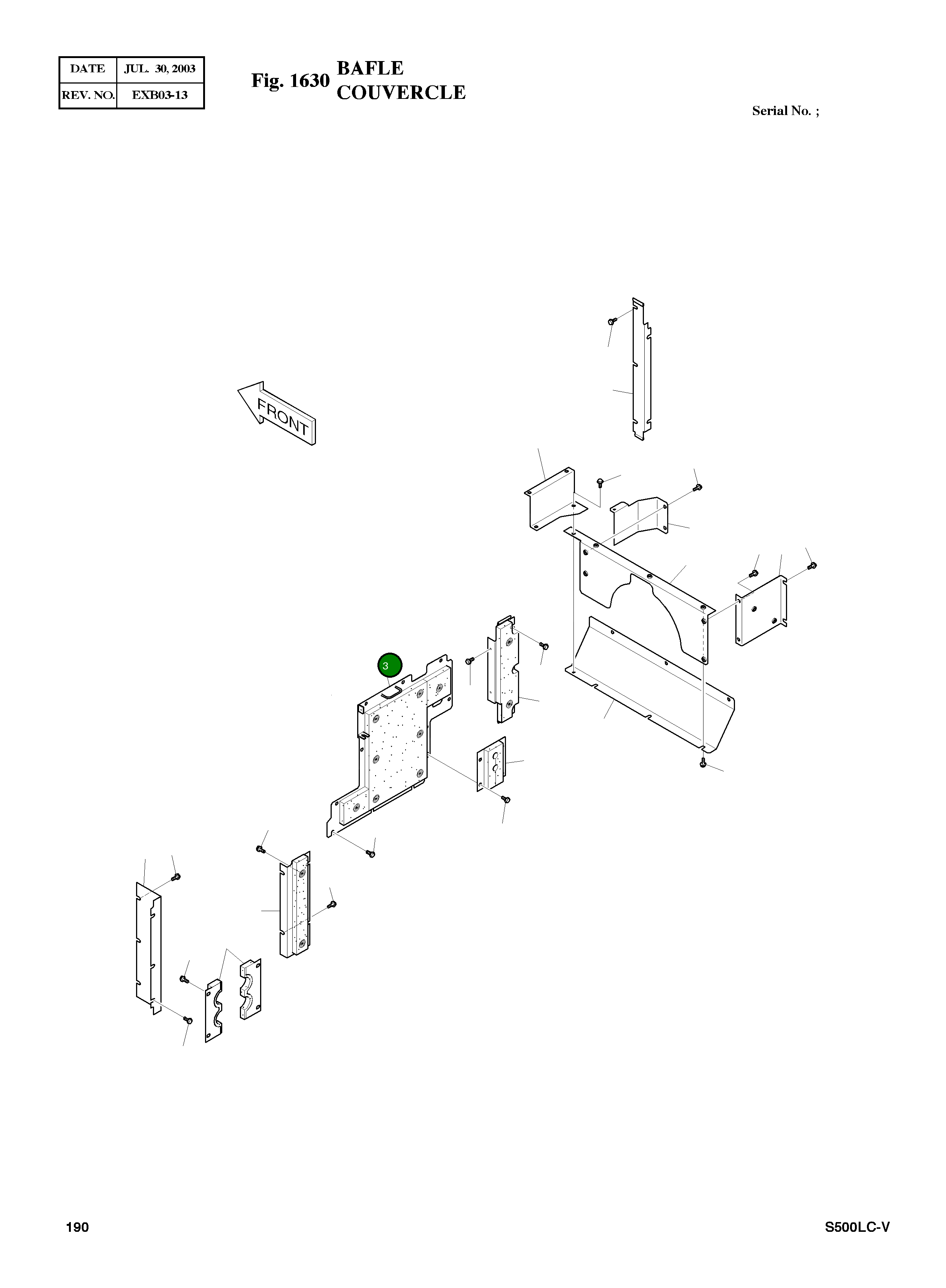 | DATE | JUL. 30, 2003 |
|---|---|
| REV. NO. | EXB03-13 |

Fig. 1630 BAFLE COUVERCLE

Serial No. ;

FRONT

3

190

S500LC-V