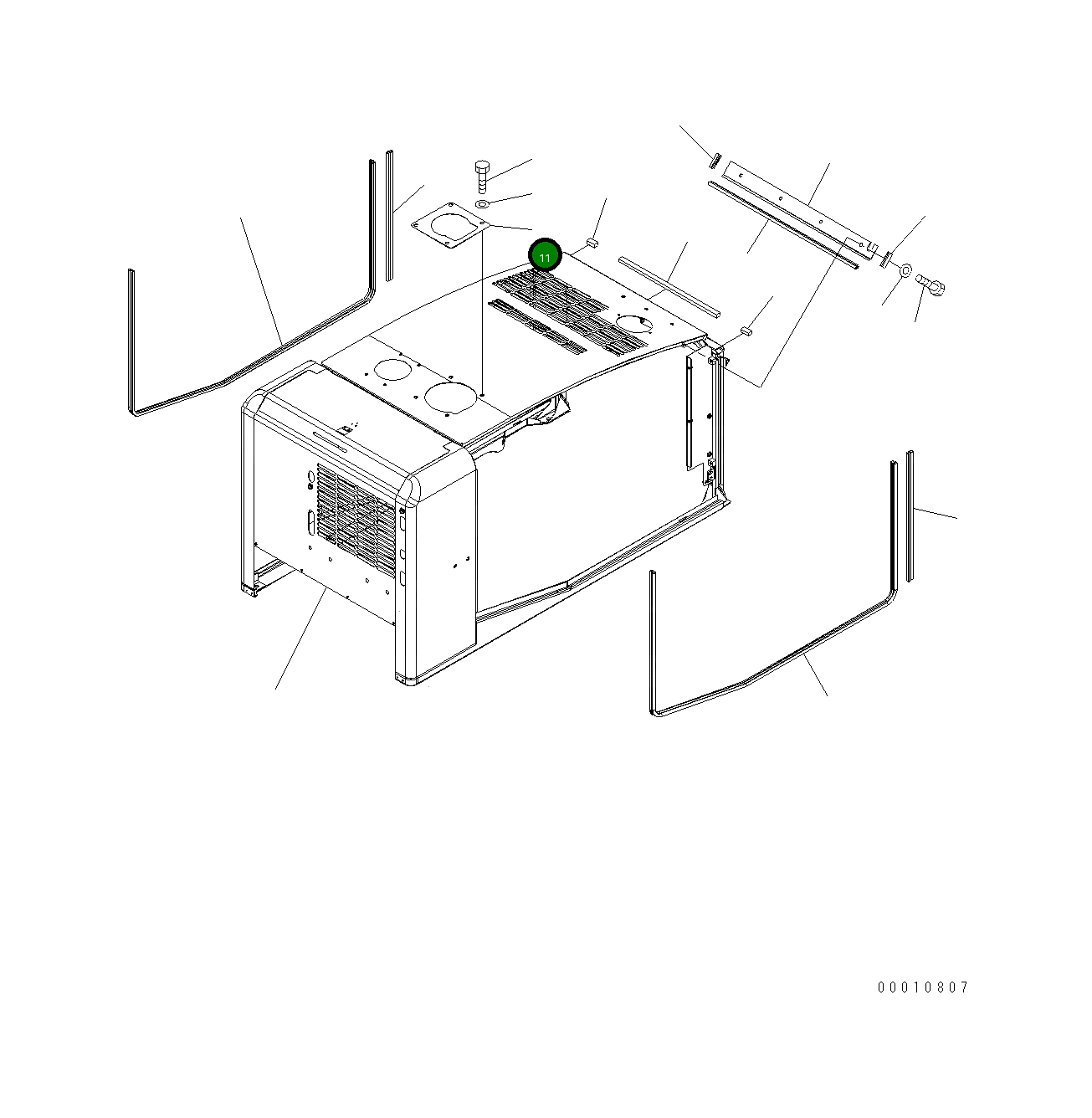 11

00010807