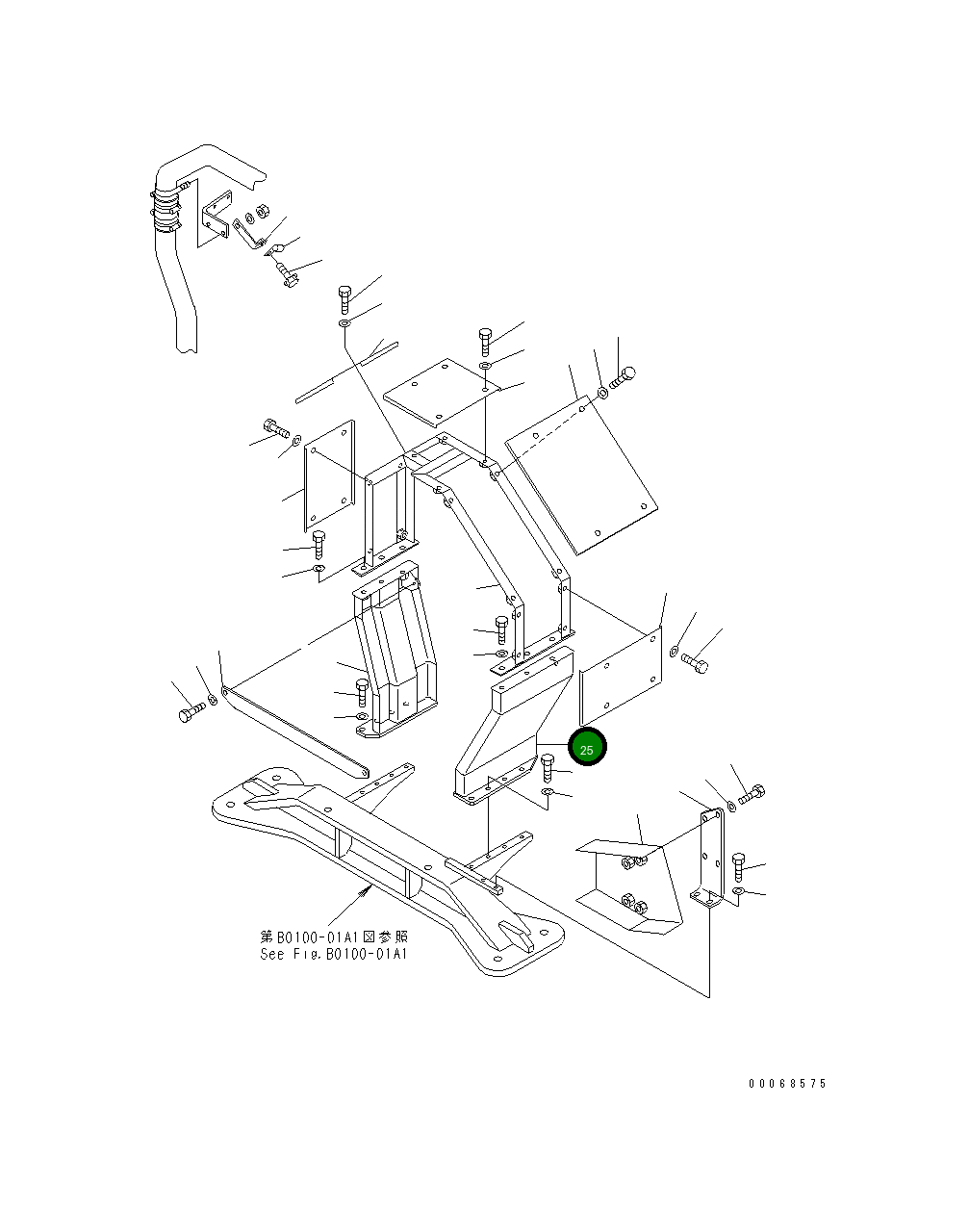 25

第B0100-01A1図参照
See Fig.B0100-01A1

00068575