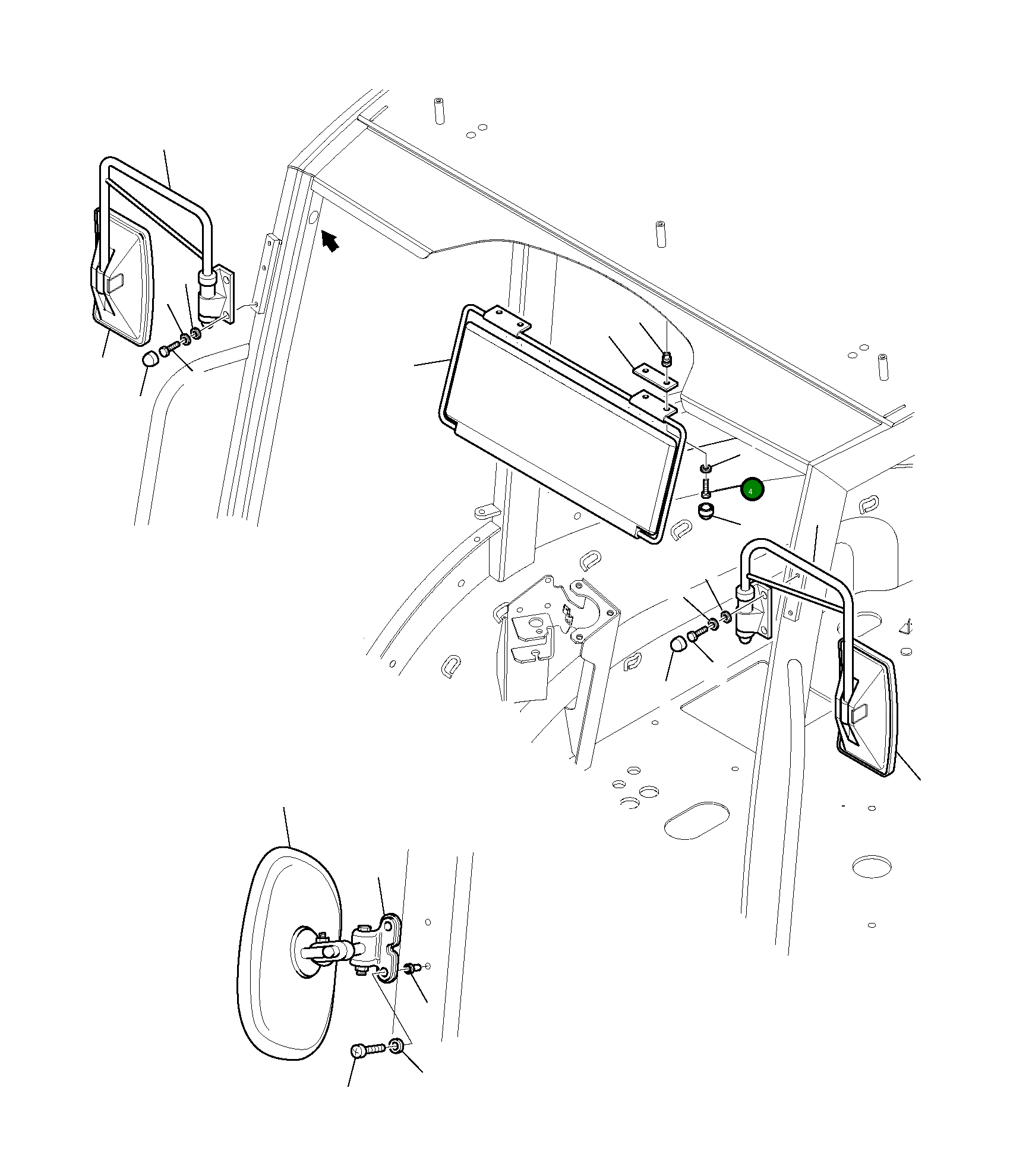 4