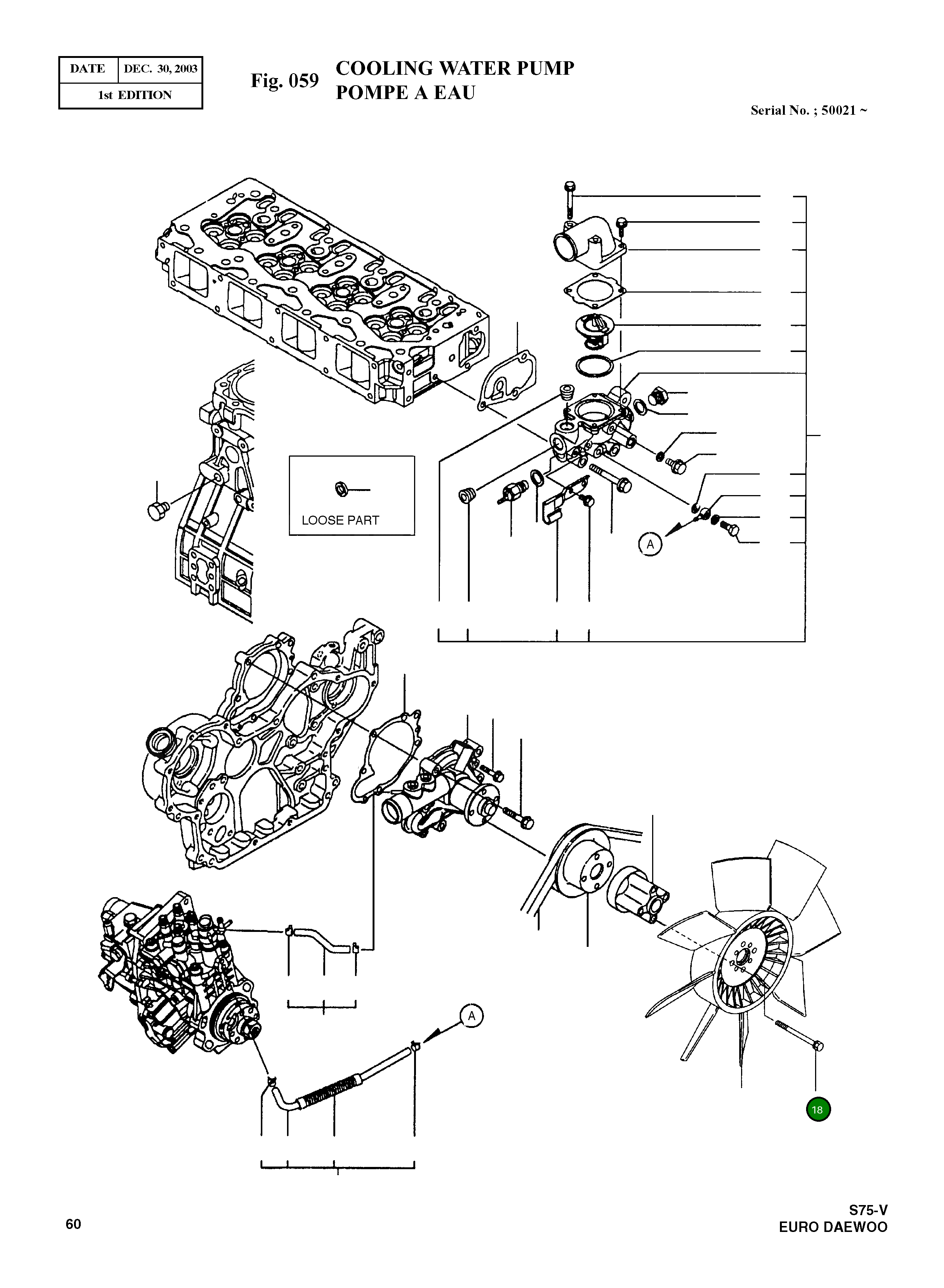 | DATE | DEC. 30, 2003 |
|---|---|
| 1st EDITION | |

Fig. 059 COOLING WATER PUMP
POMPE A EAU

Serial No. ; 50021 ~

LOOSE PART

A

A

18

60

S75-V
EURO DAEWOO