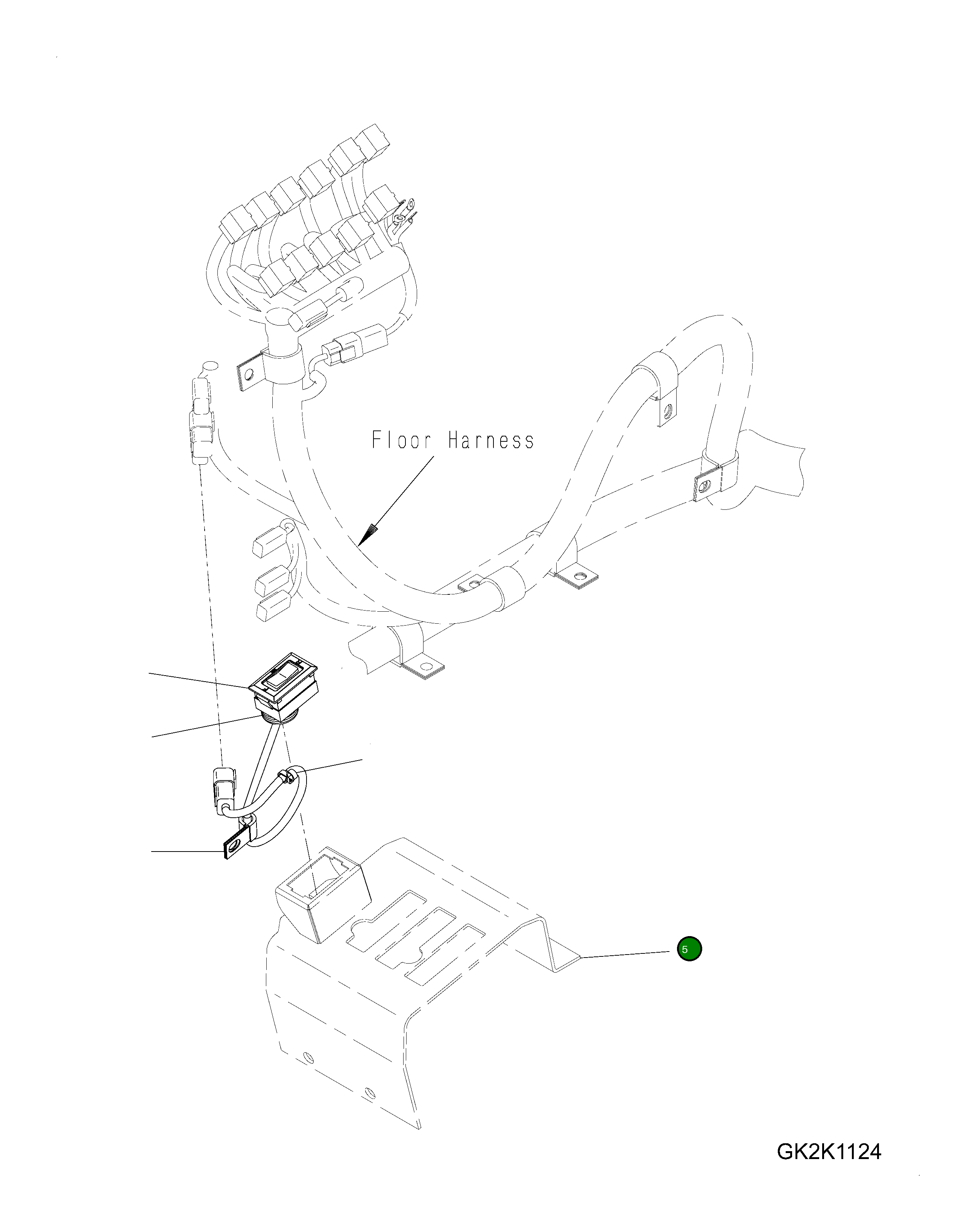 Floor Harness

5

GK2K1124