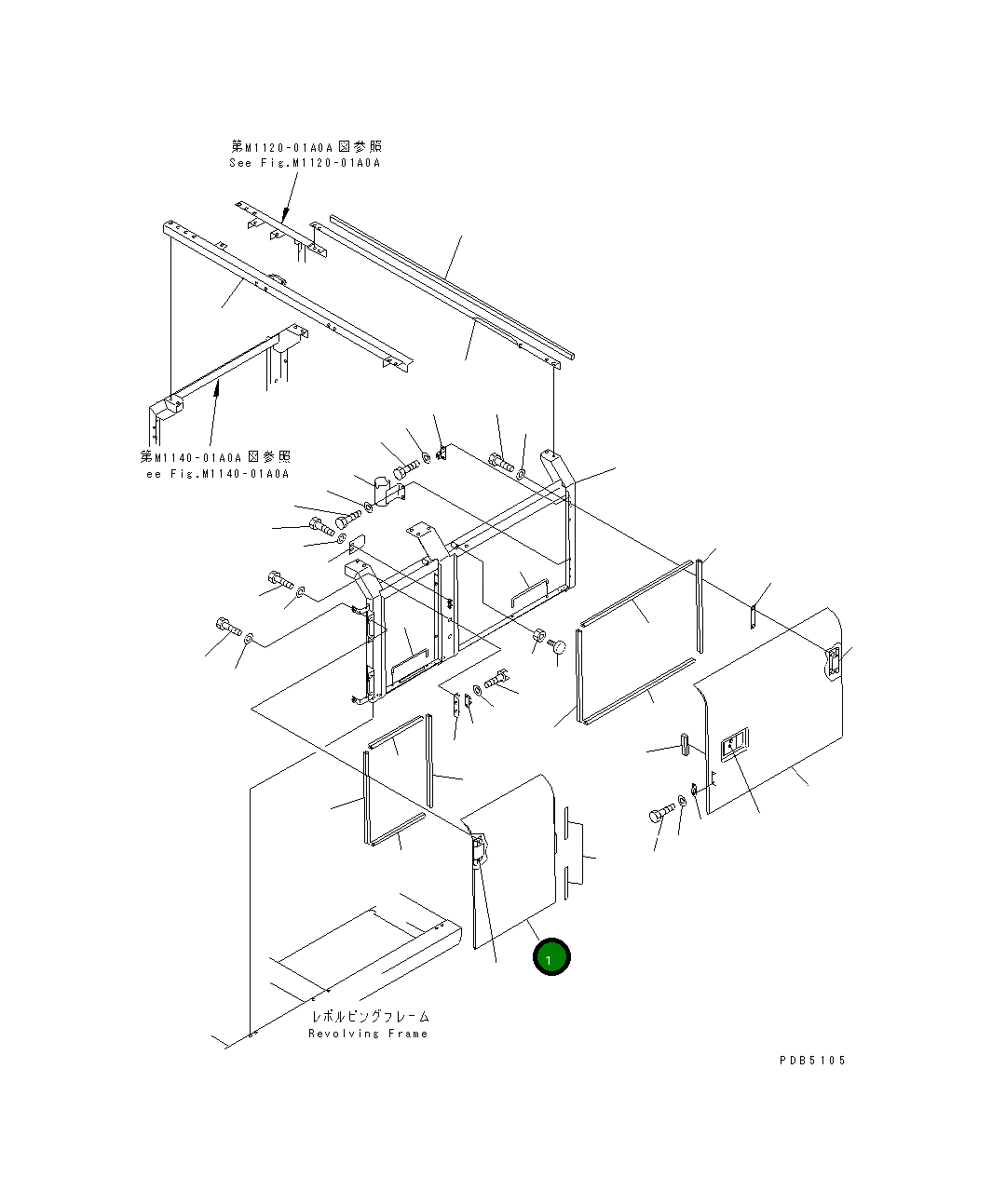 第M1120-01A0A図参照
See Fig.M1120-01A0A

第M1140-01A0A図参照
ee Fig.M1140-01A0A

1

レボルビングフレーム
Revolving Frame

PDB5105