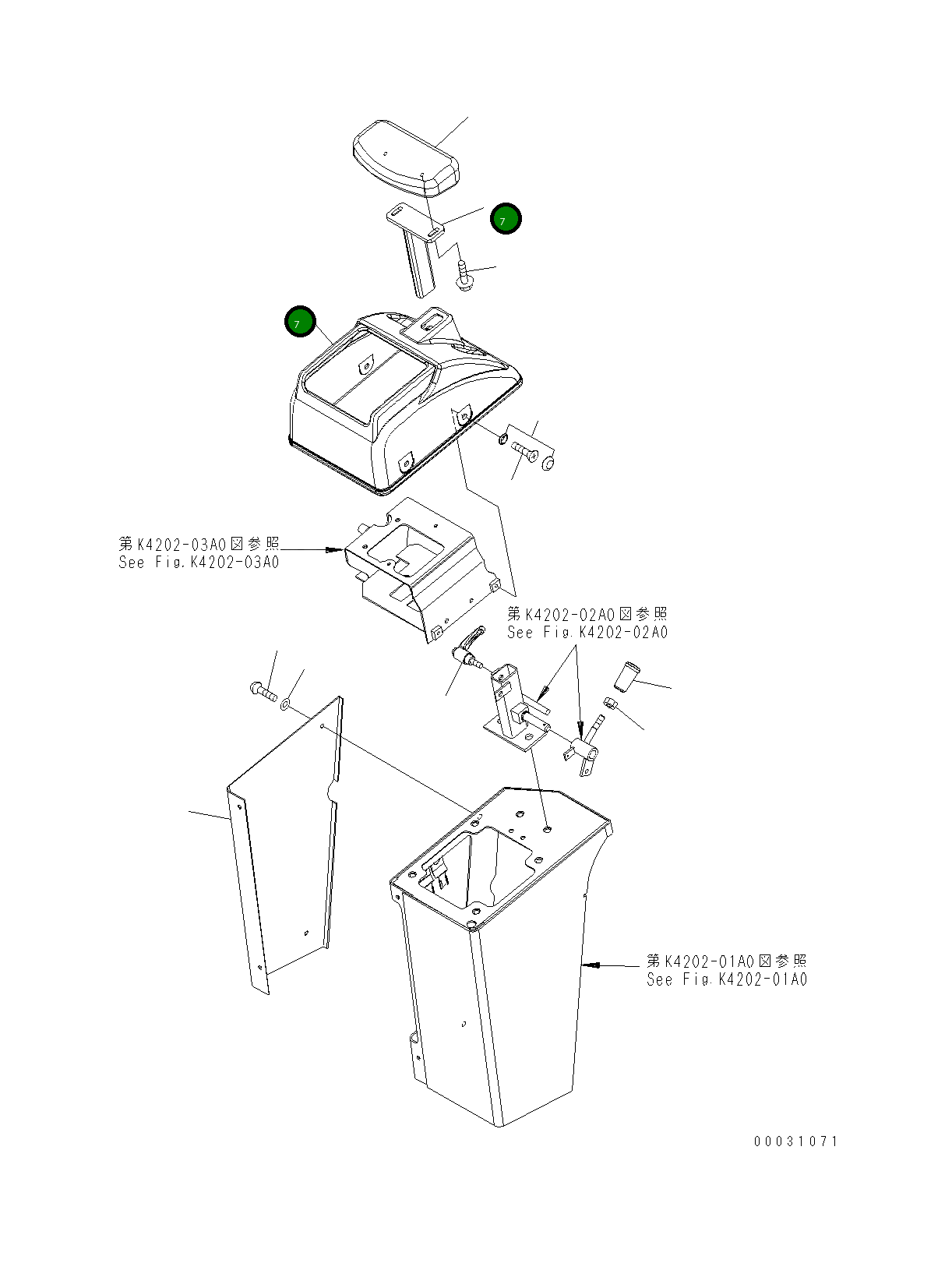 7

7

第K4202-03A0図参照
See Fig.K4202-03A0

第K4202-02A0図参照
See Fig.K4202-02A0

第K4202-01A0図参照
See Fig.K4202-01A0

00031071