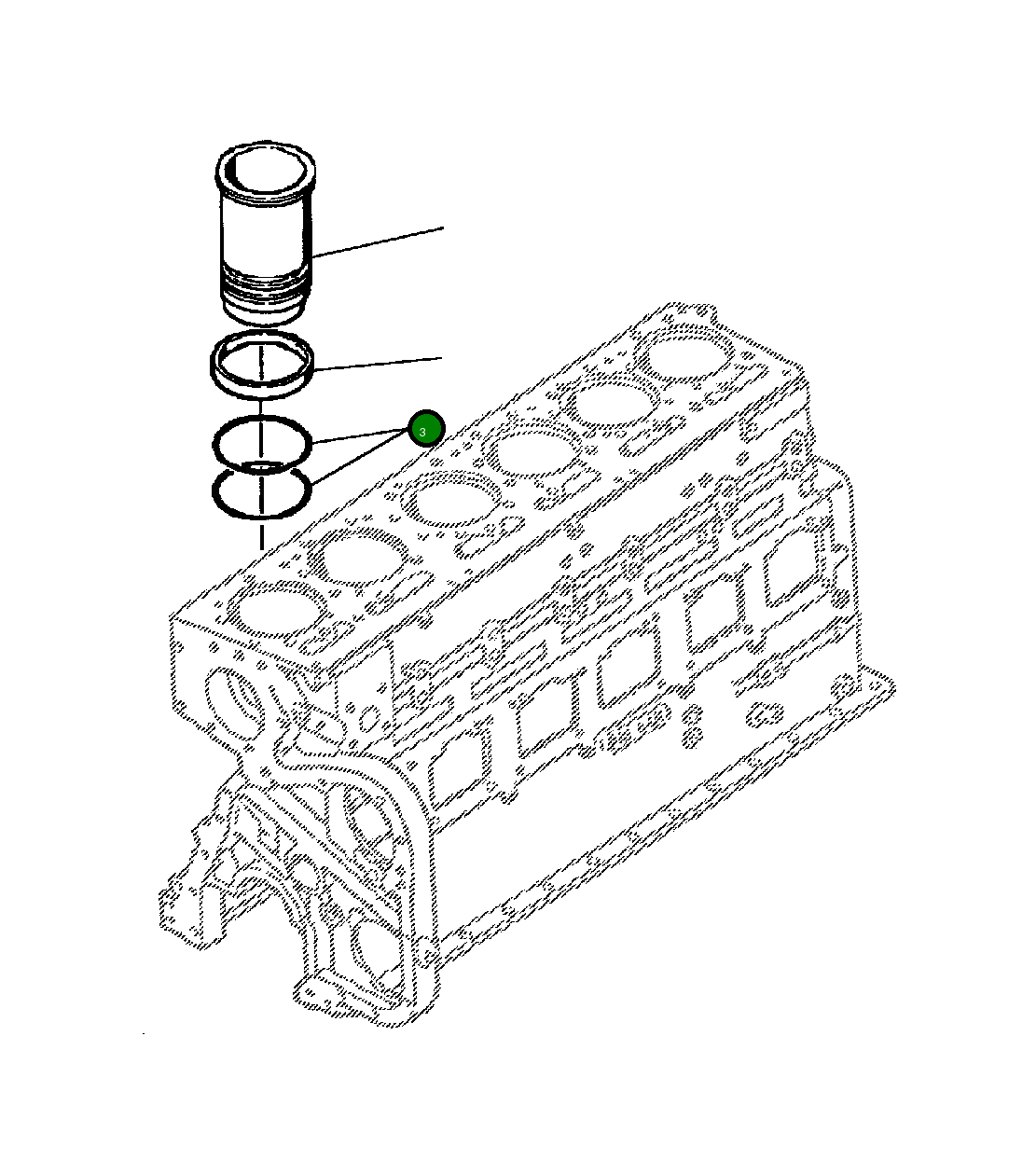 3