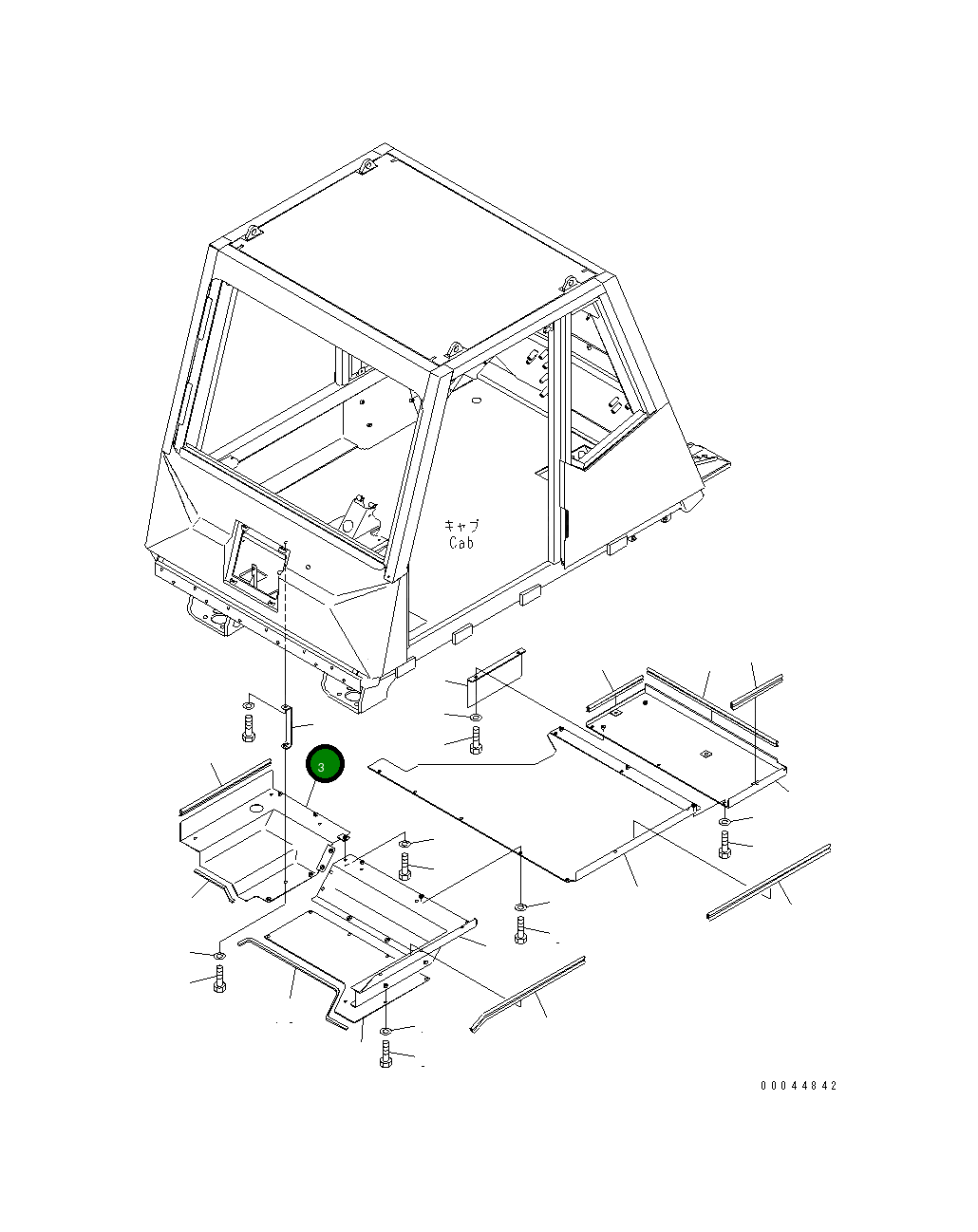 キャブ
Cab

3

00044842