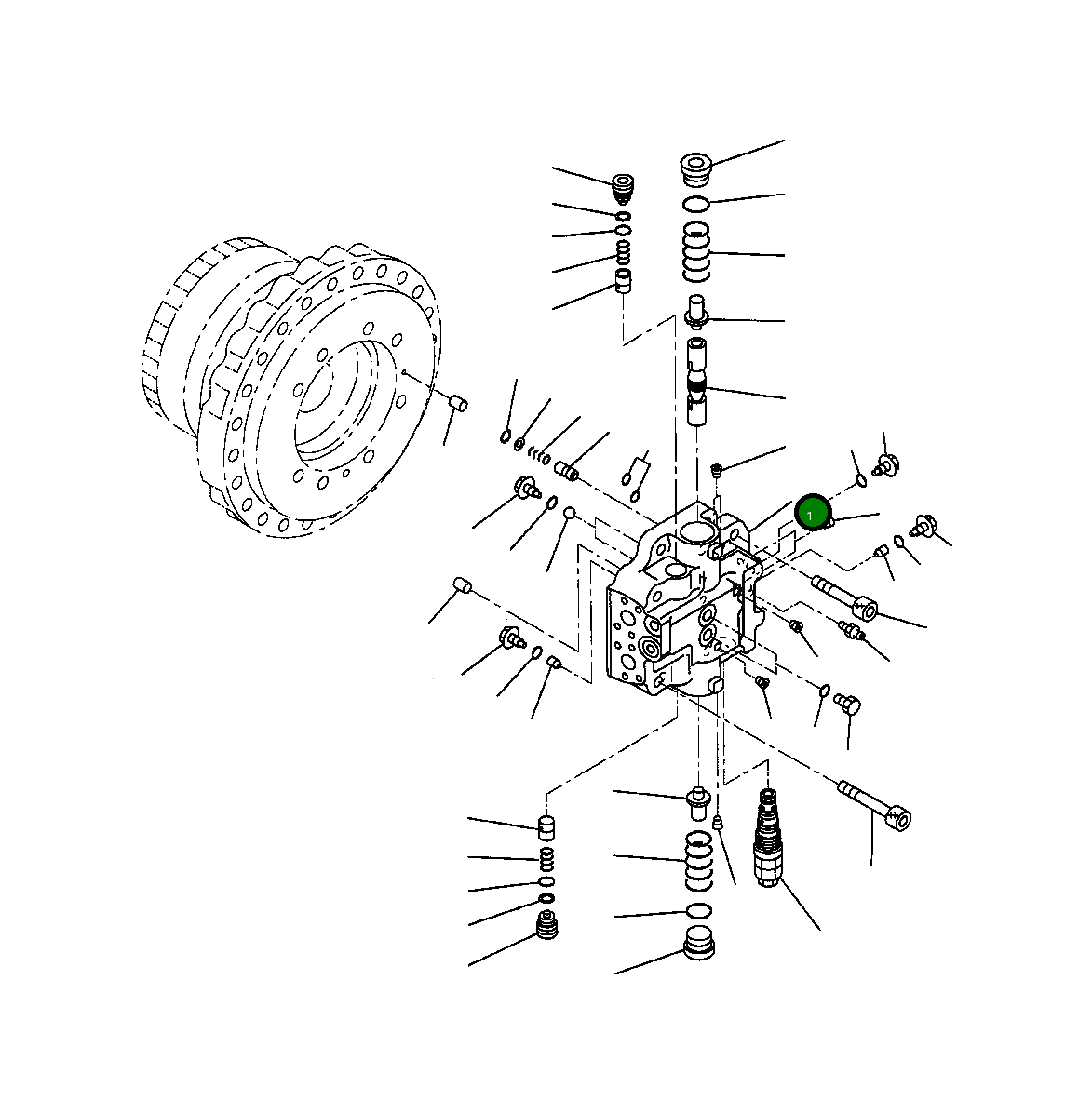 1