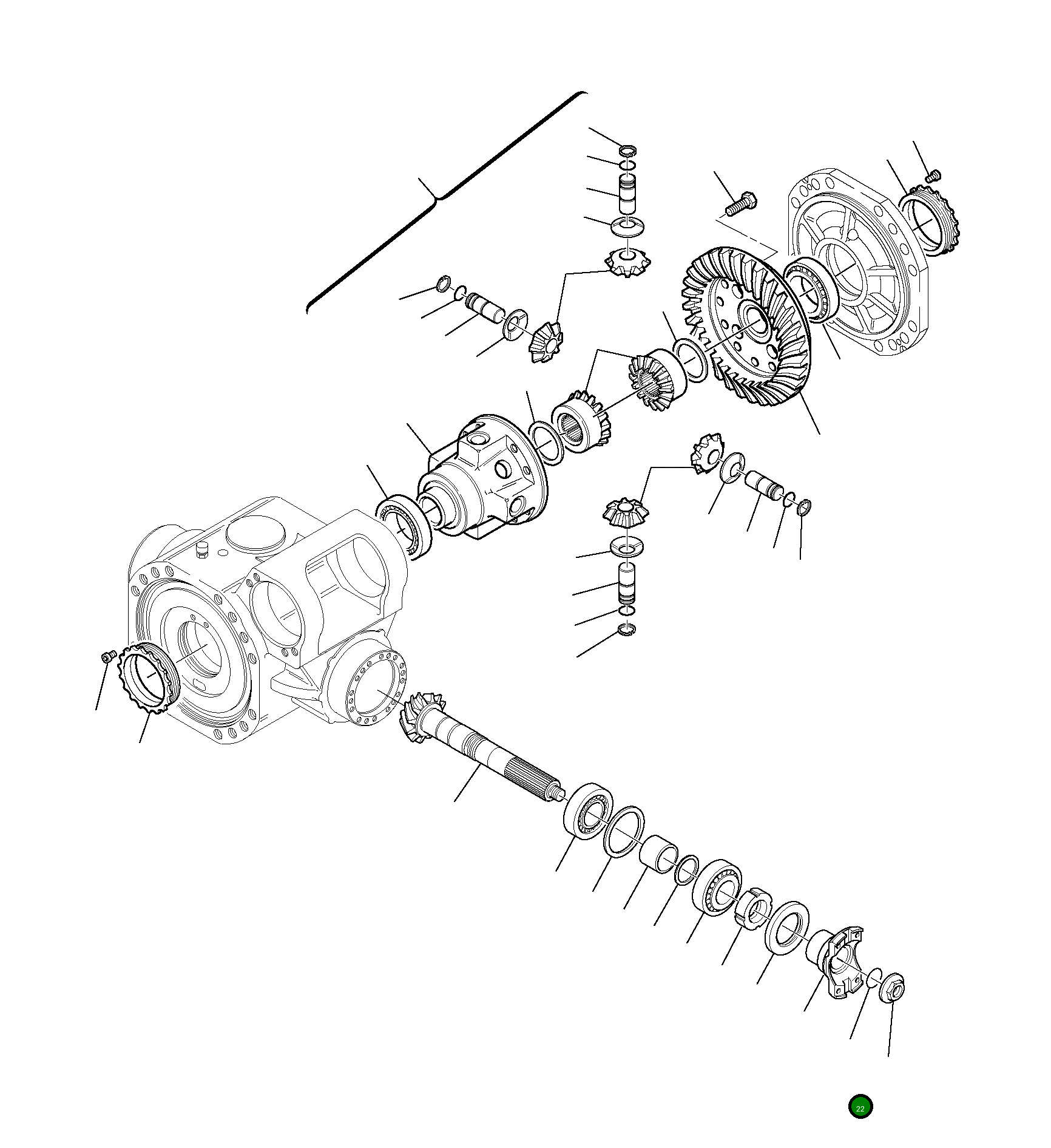 22