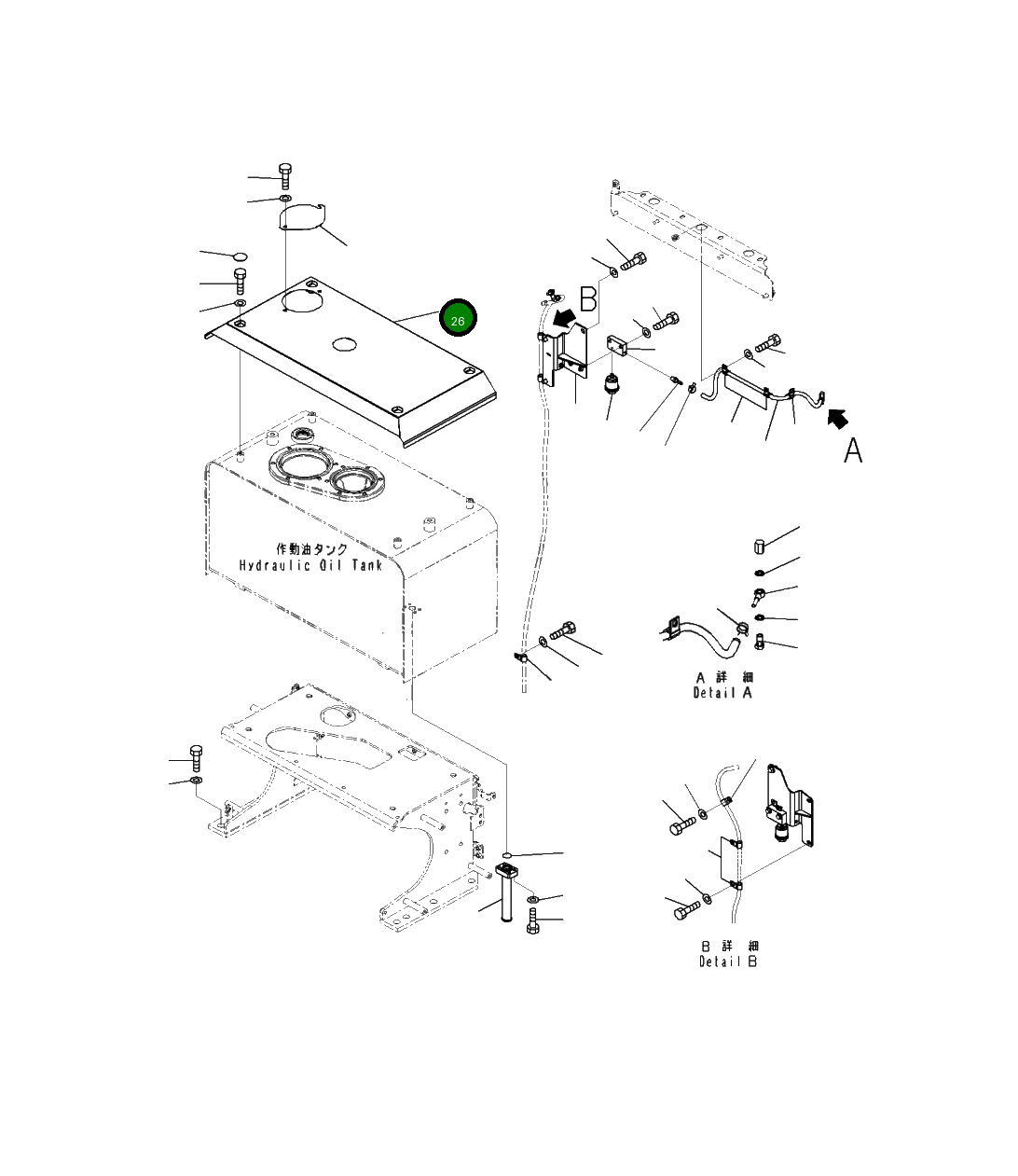 26

B

A

作動油タンク
Hydraulic Oil Tank

A 詳 細
Detail A

B 詳 細
Detail B