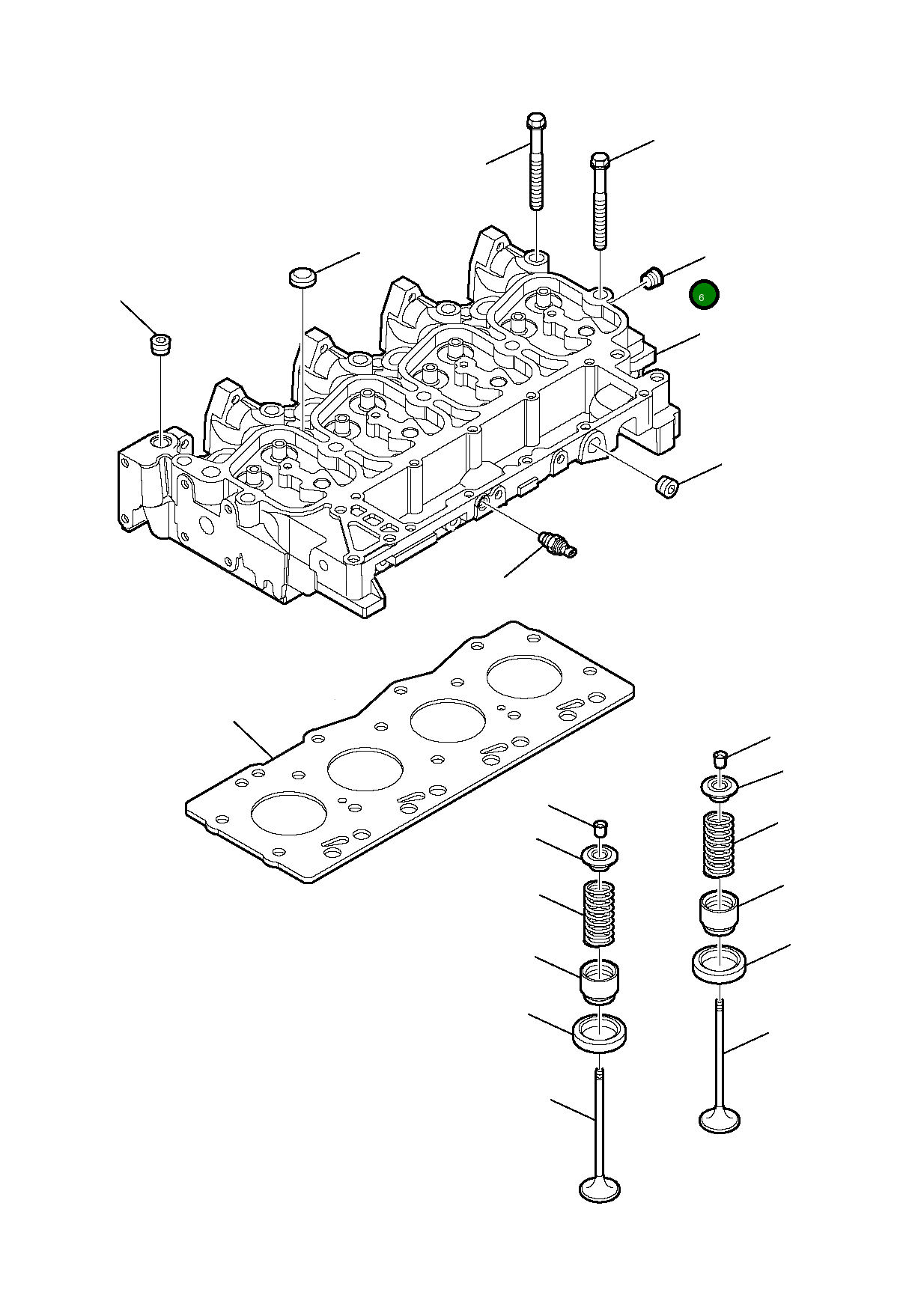 6