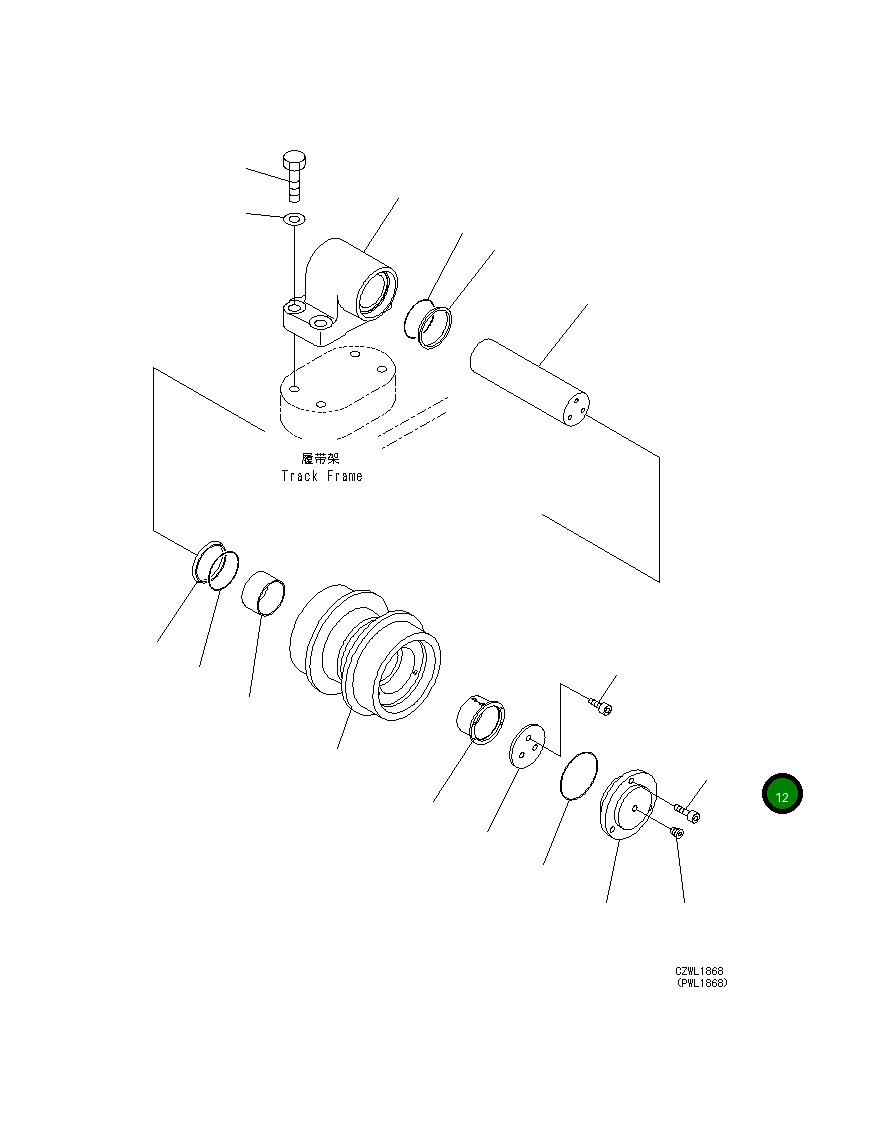 履带架
Track Frame

12

CZWL1868
(PWL1868)