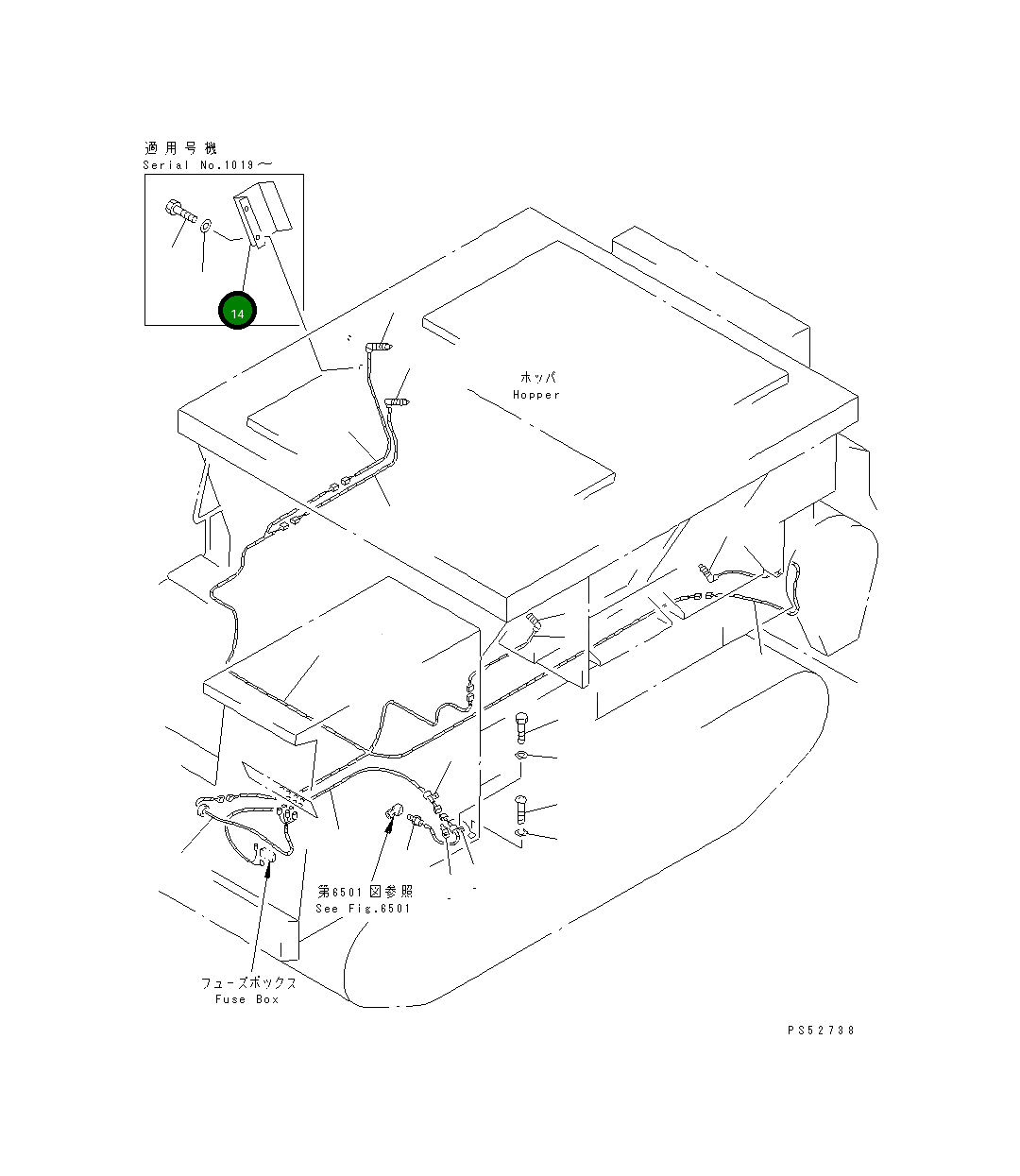 適用号機
Serial No.1019～

14

ホッパ
Hopper

第6501図参照
See Fig.6501

フューズボックス
Fuse Box

PS52738