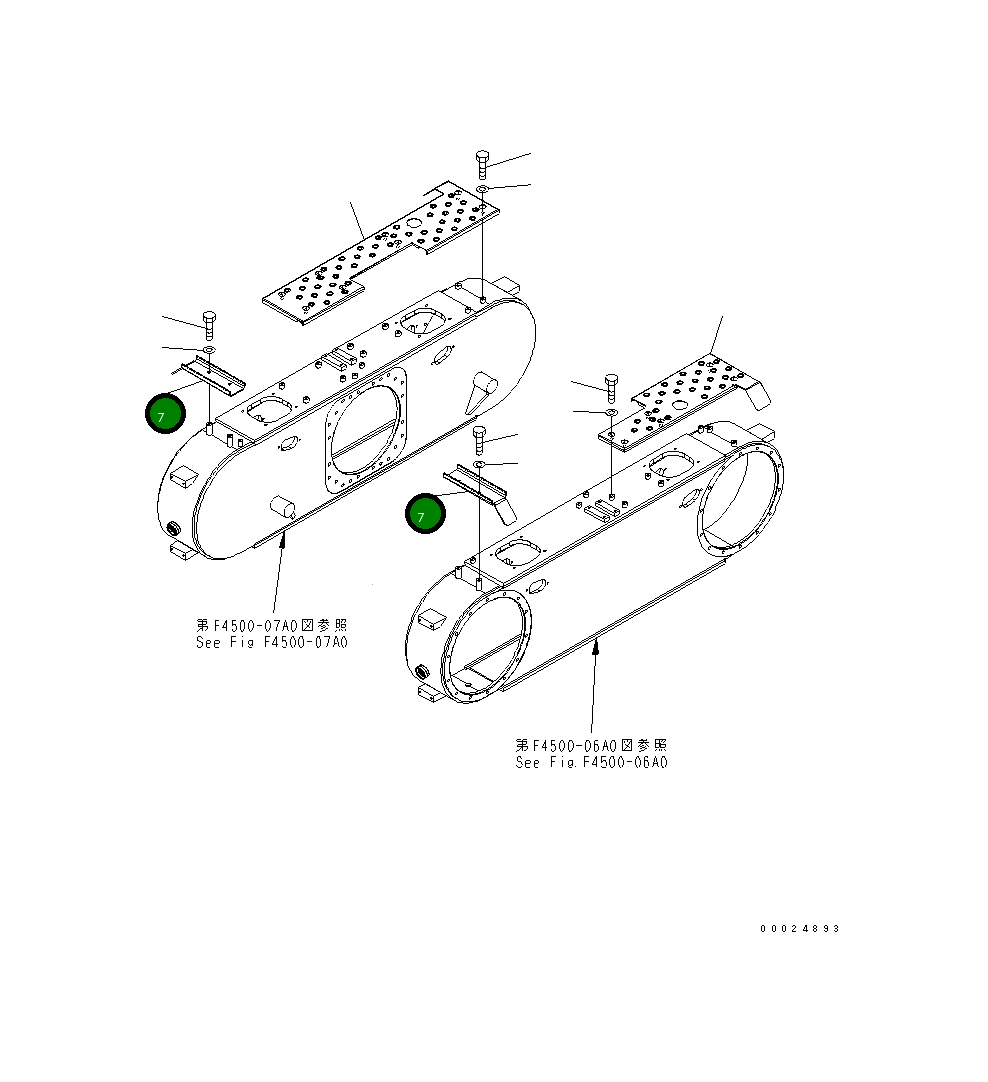 7

7

第F4500-07A0図参照
See Fig F4500-07A0

第F4500-06A0図参照
See Fig.F4500-06A0

00024893