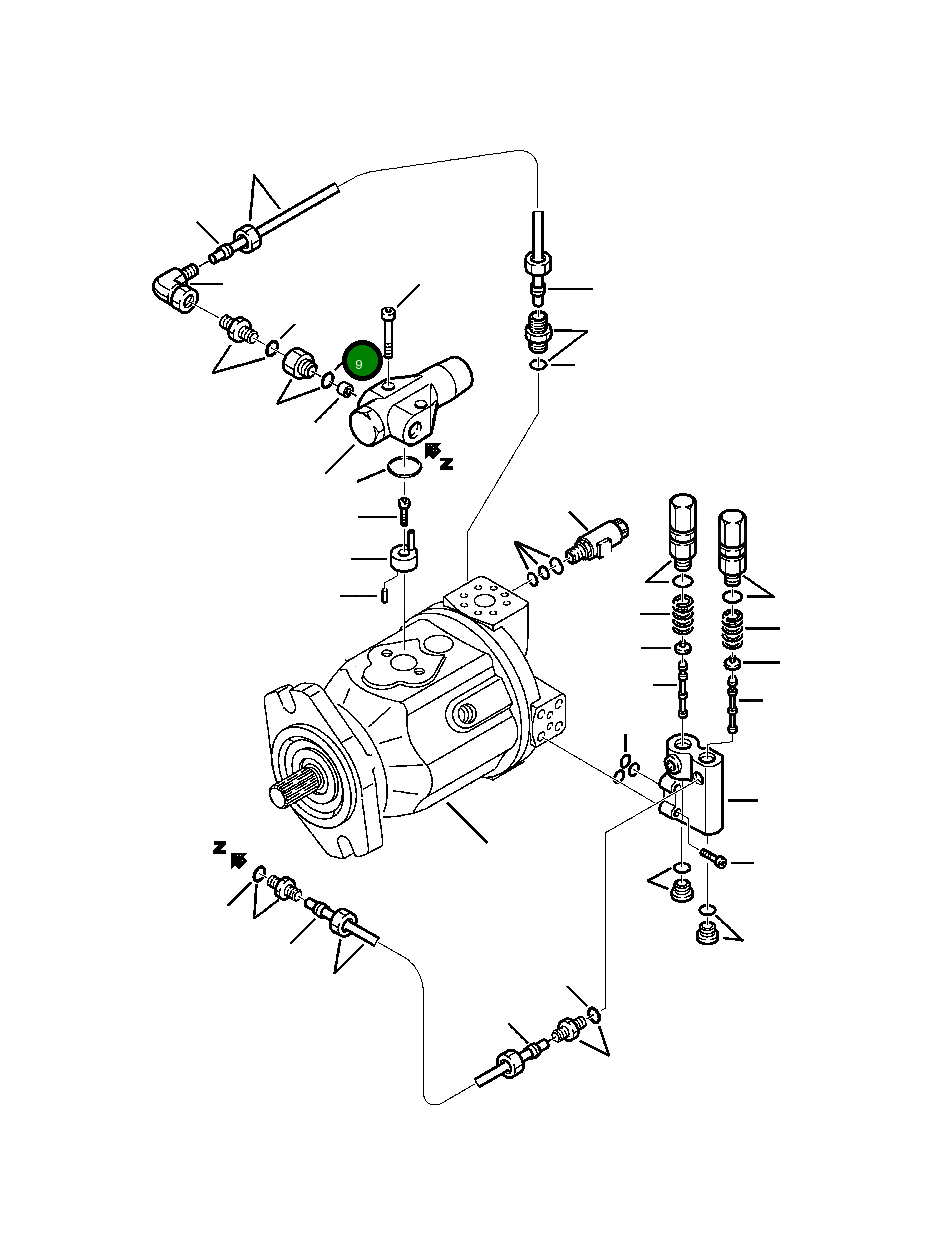 9

Z

Z