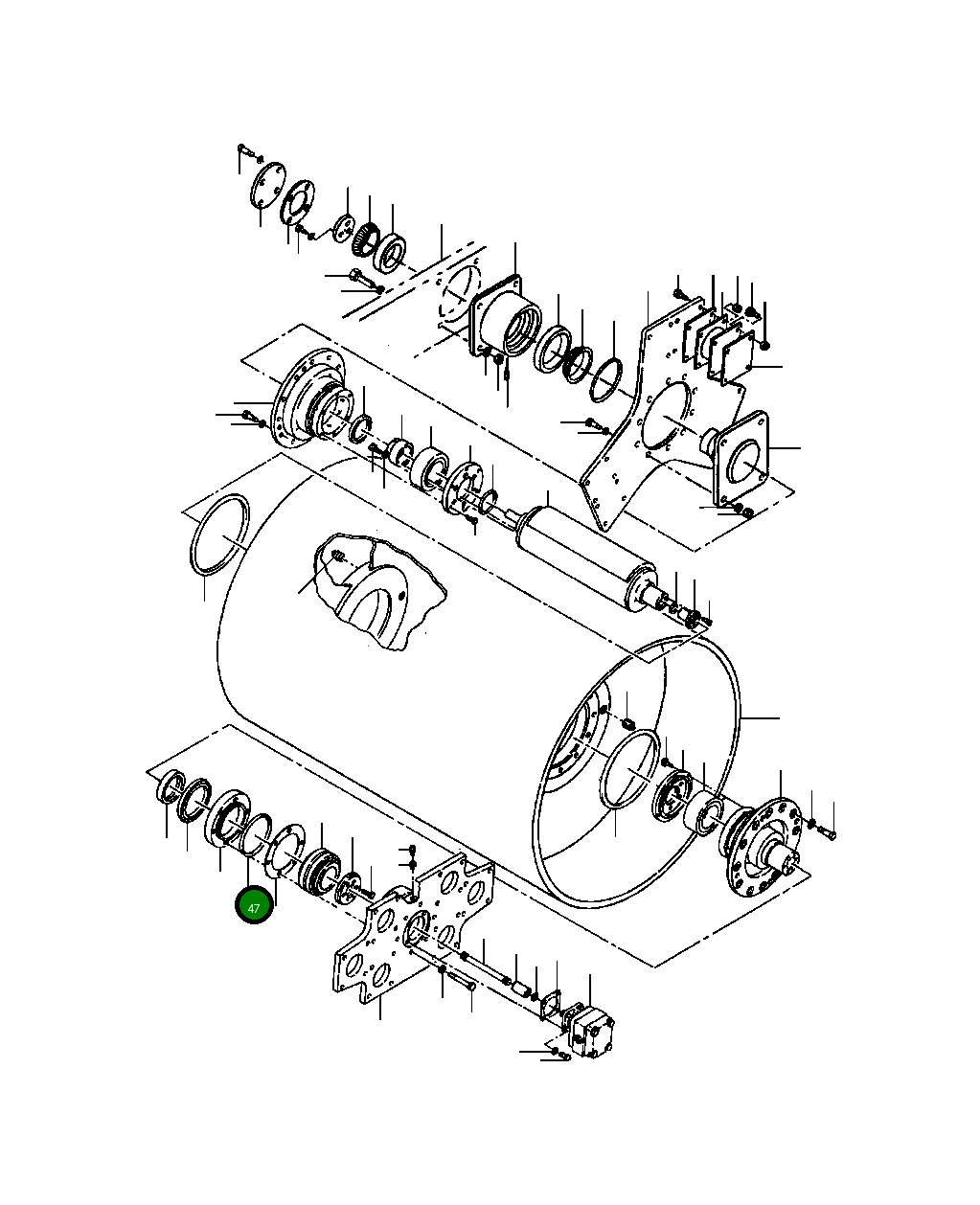 47