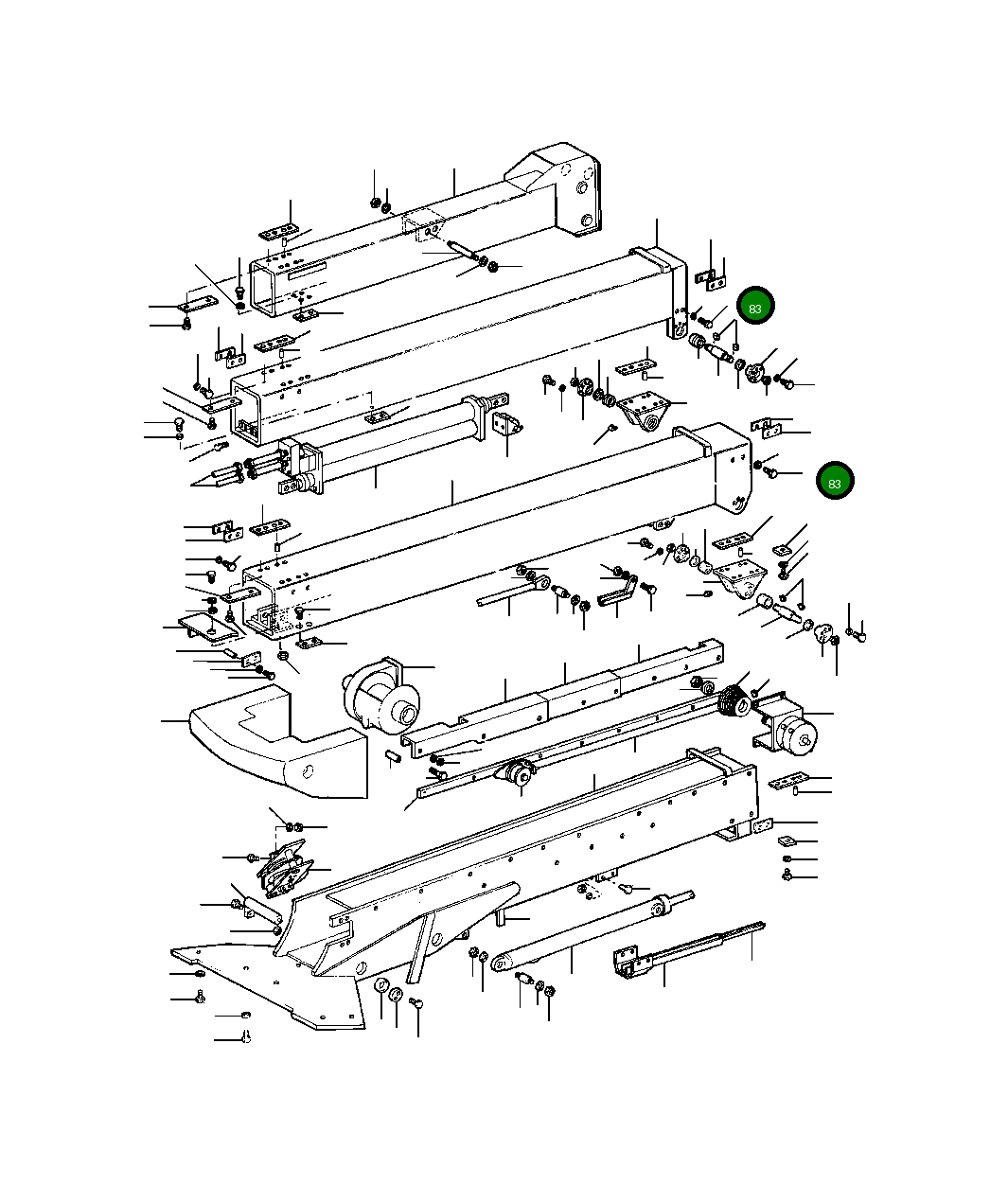 83

83