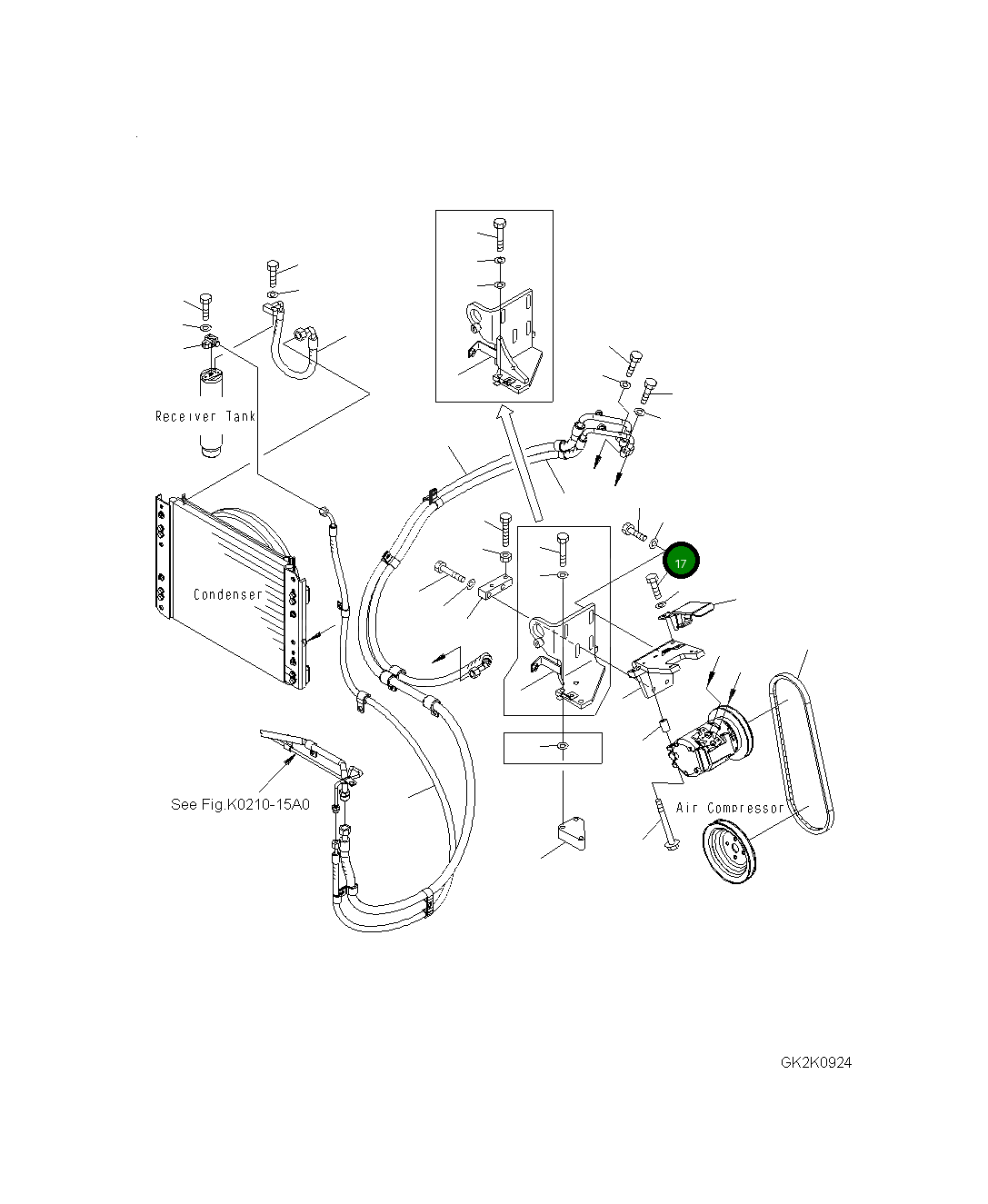 Receiver Tank

Condenser

17

See Fig.K0210-15A0

Air Compressor

GK2K0924