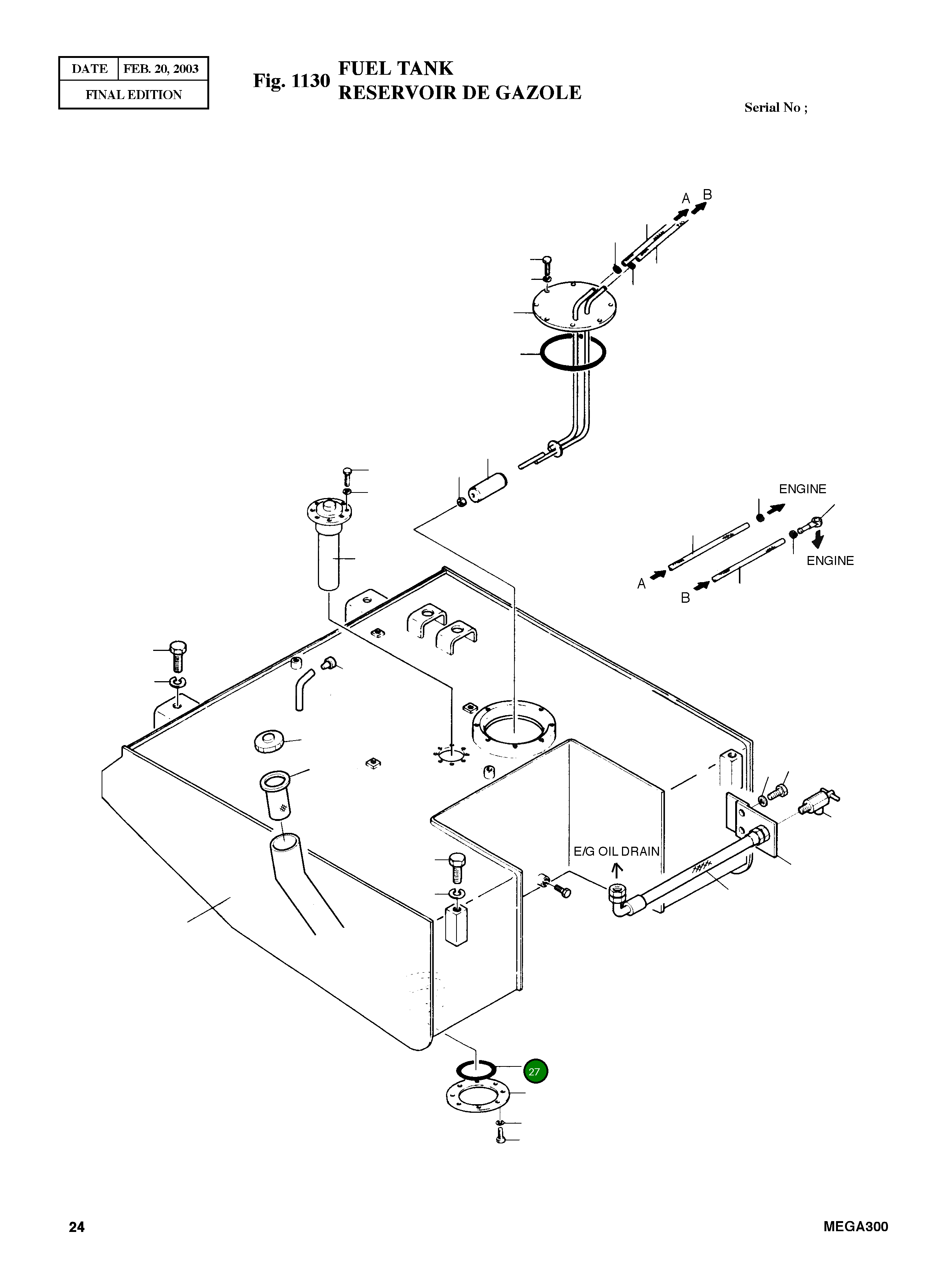 | DATE | FEB. 20, 2003 |
|---|---|
| FINAL EDITION | |

Fig. 1130 FUEL TANK
RESERVOIR DE GAZOLE

Serial No ;

A B

ENGINE

ENGINE

A

B

E/G OIL DRAIN

27

24

MEGA300