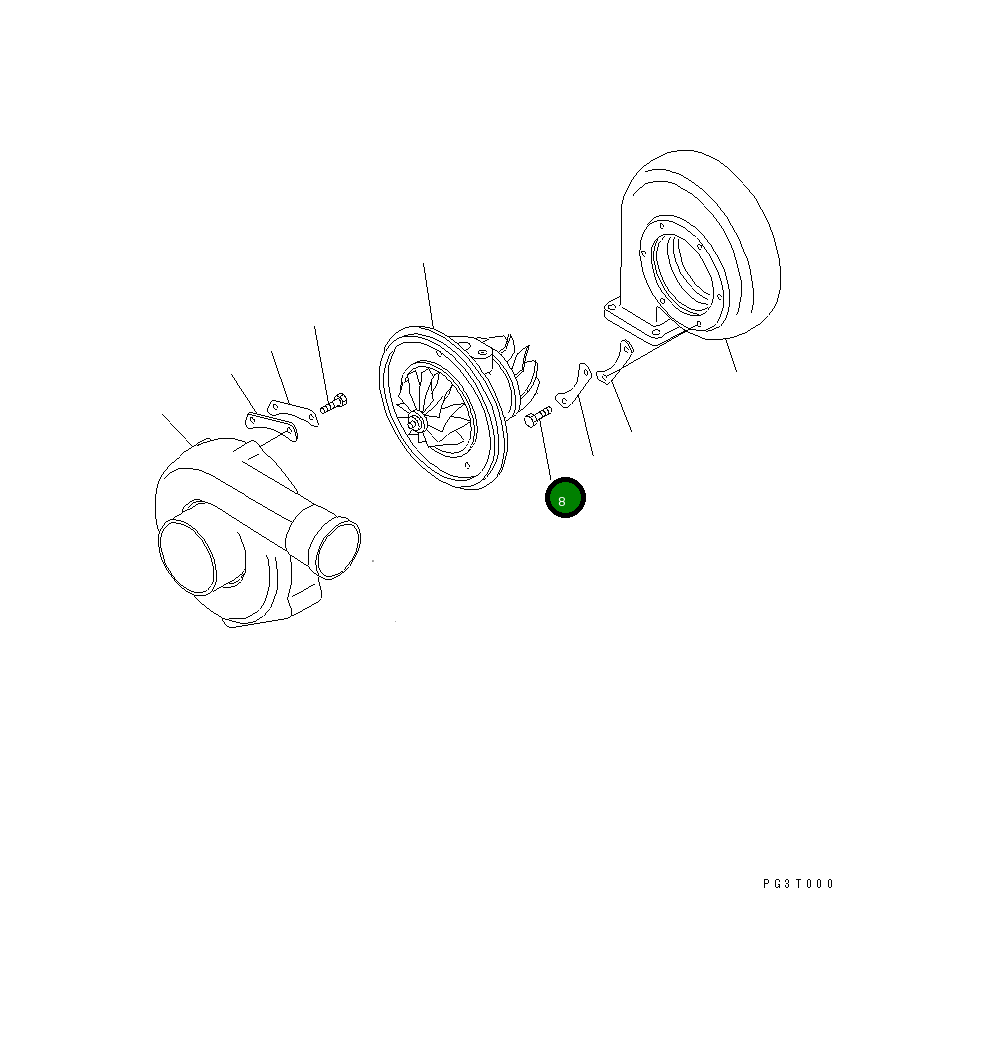 8

PG3T000