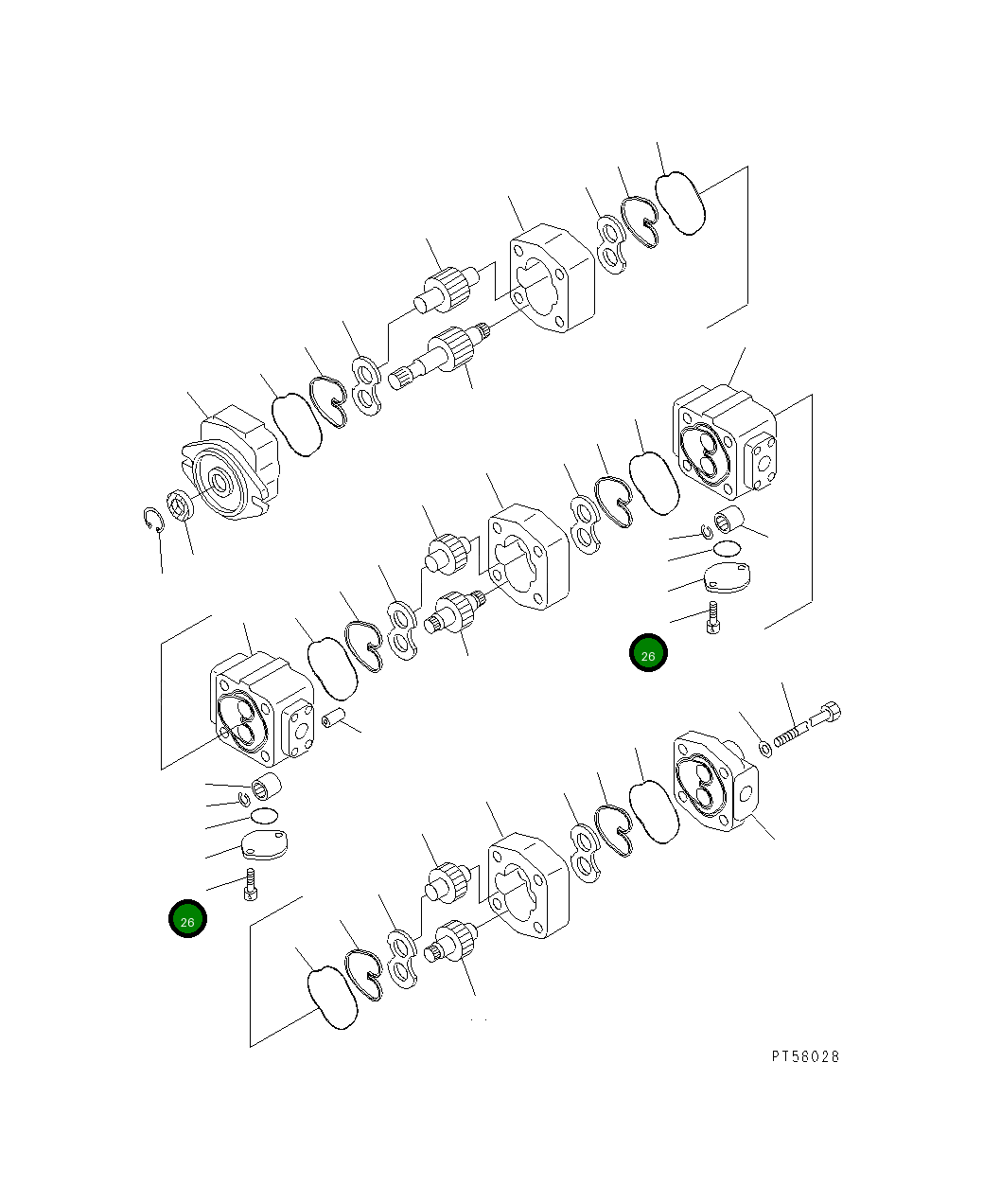 26

26

PT56028