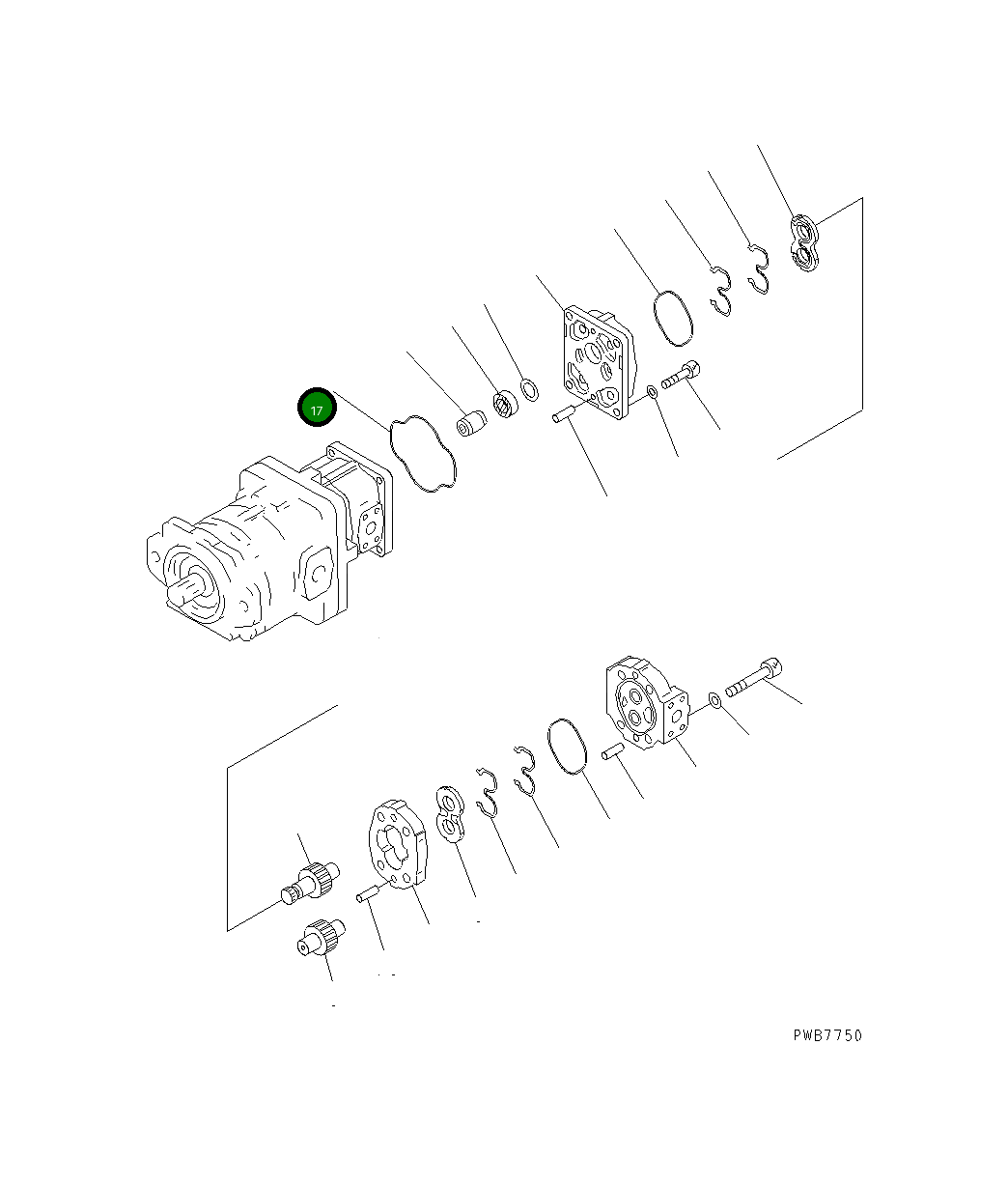 17

PWB7750