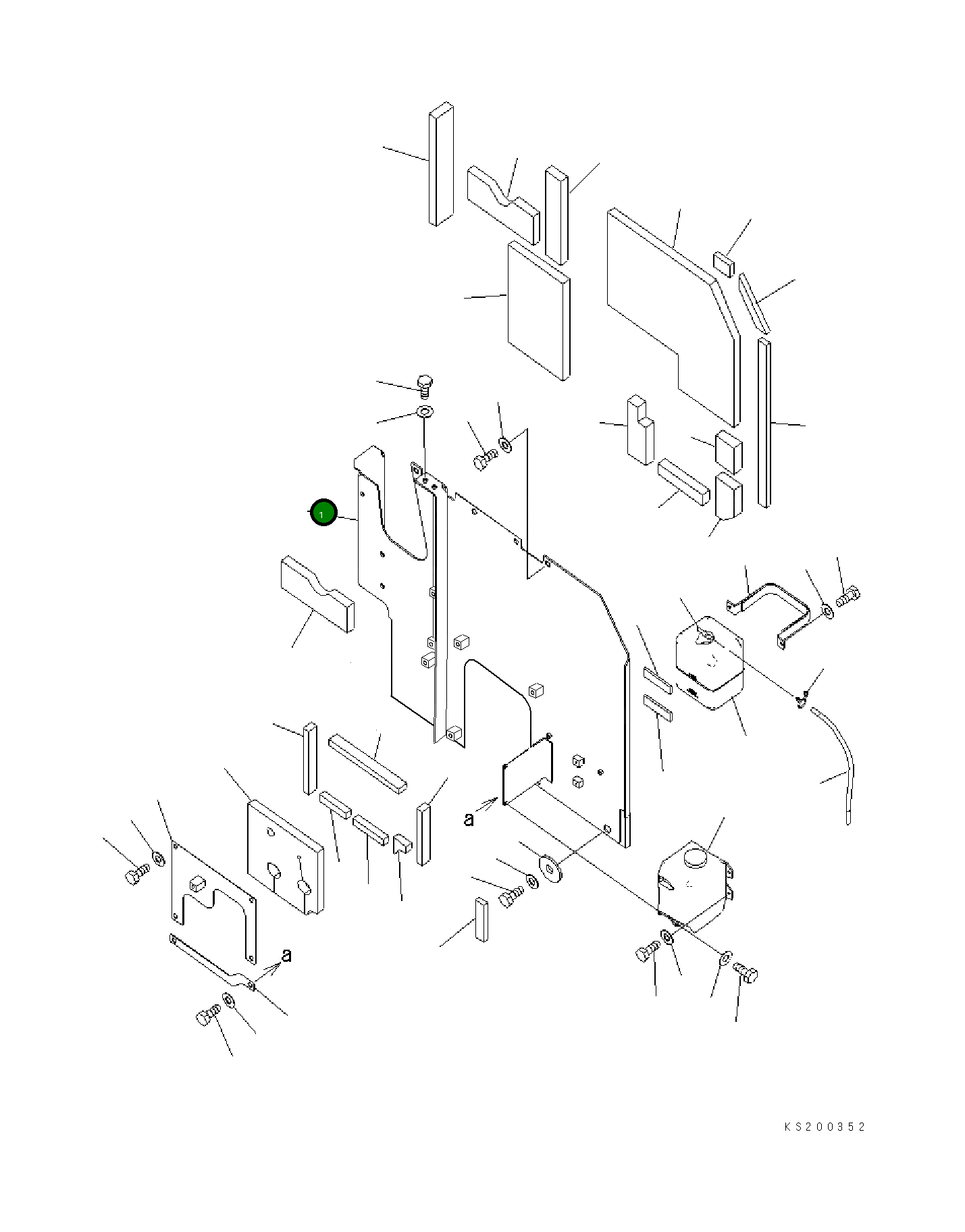 1

a

a

KS200352