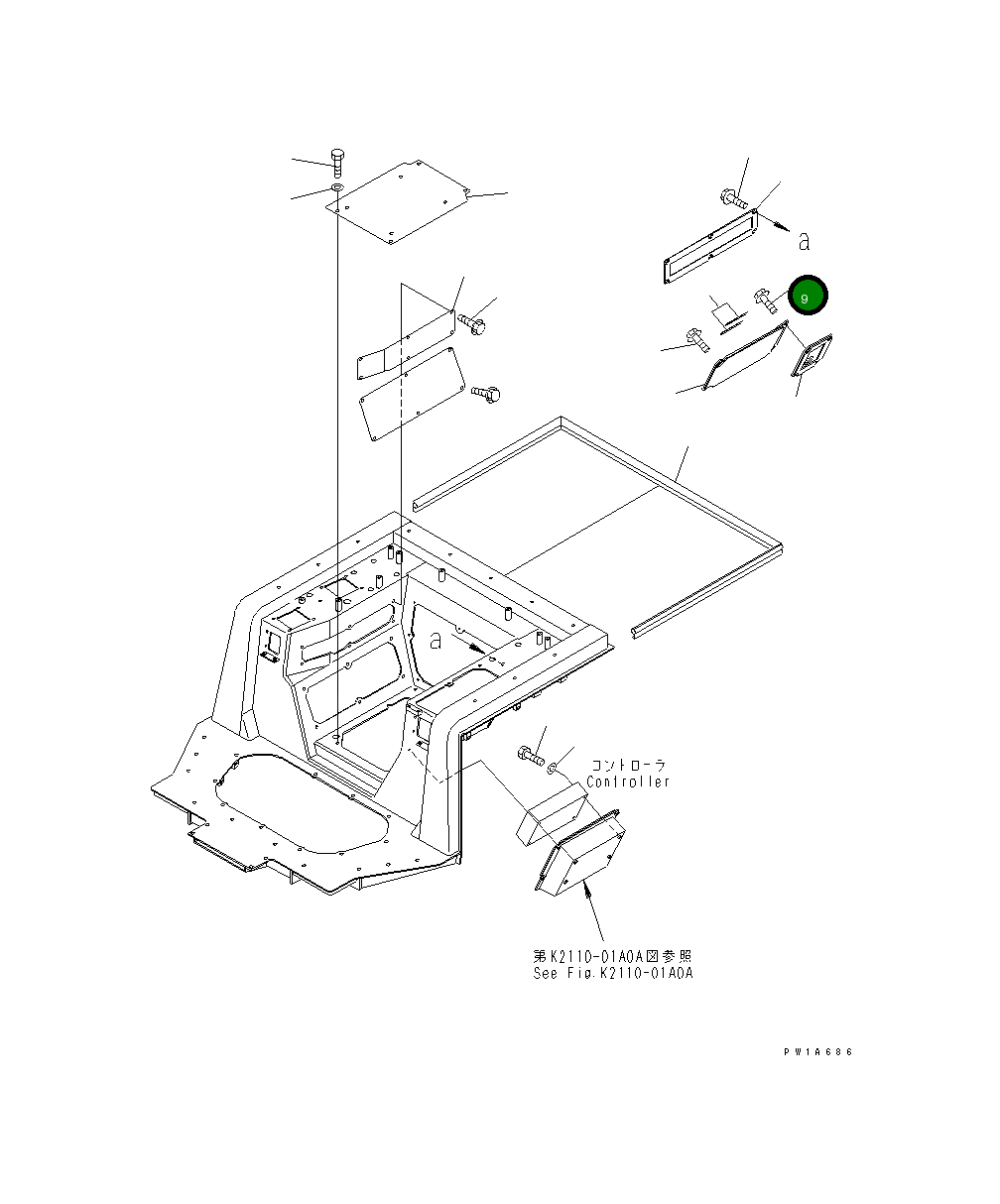 a

9

a

コントローラ
Controller

第K2110-01A0A図参照
See Fig.K2110-01A0A

PW1A686