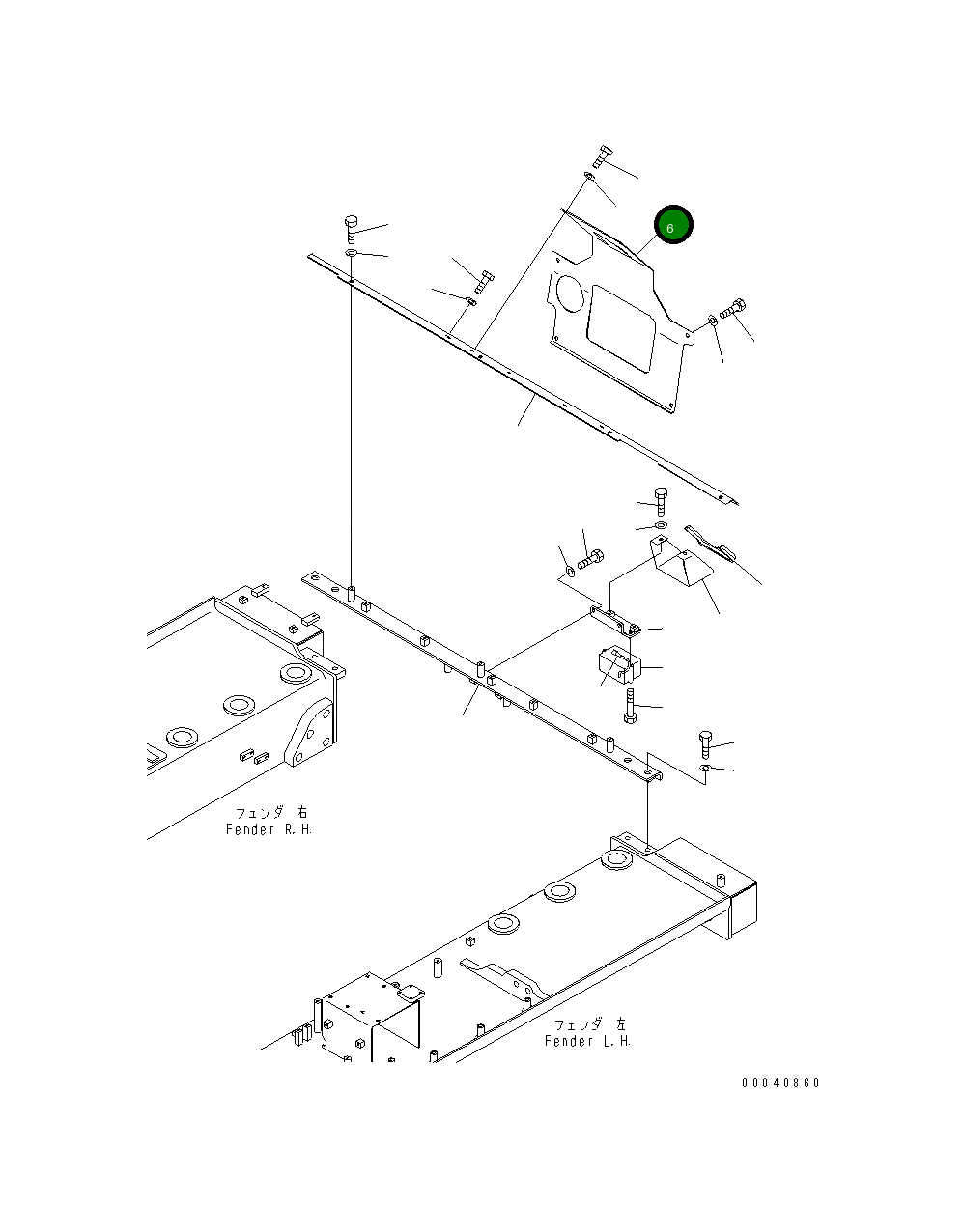 6

フェンダ 右
Fender R.H.

フェンダ 左
Fender L.H.

00040860