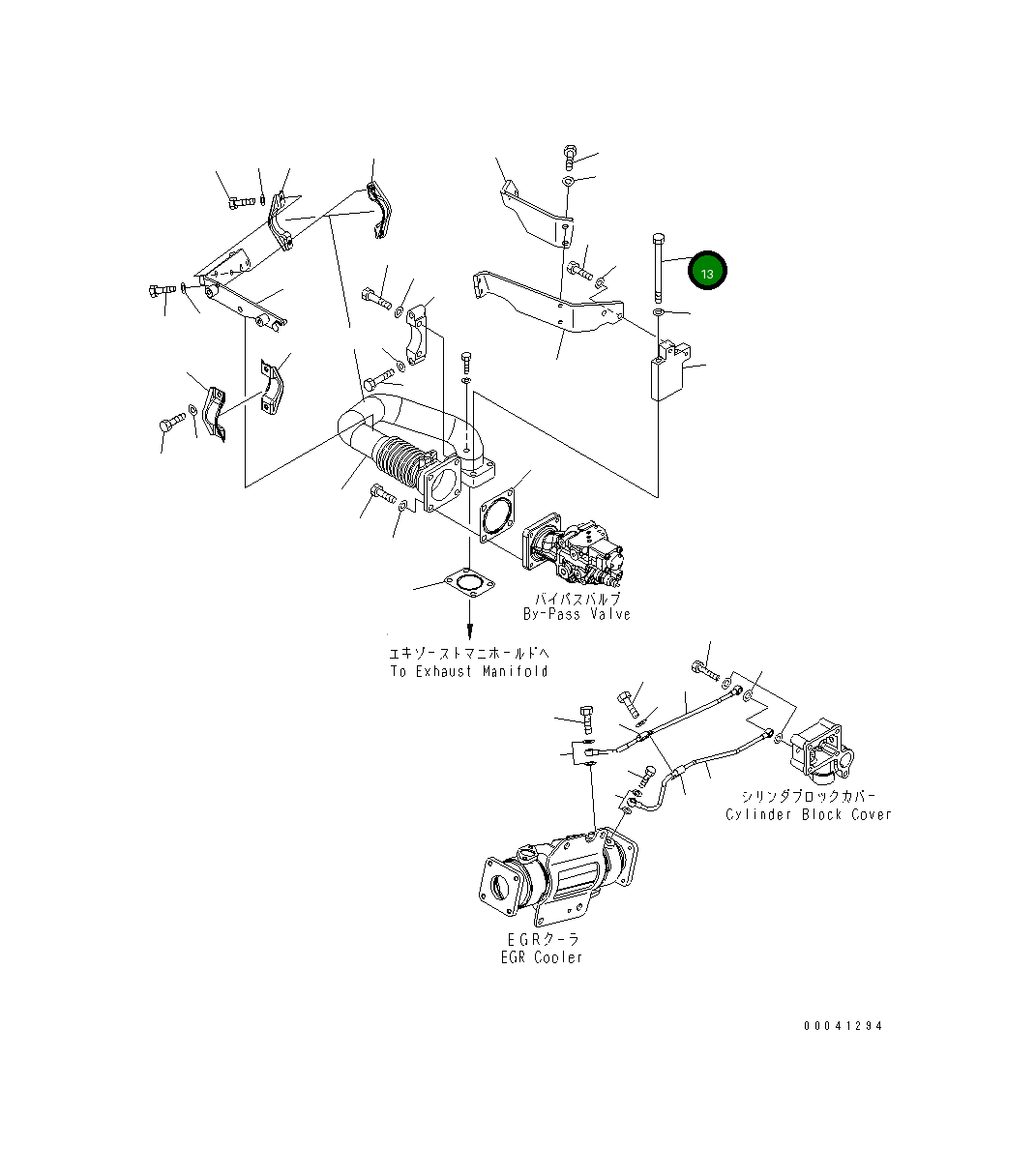 13

バイパスバルブ
By-Pass Valve

エキゾーストマニホールドへ
To Exhaust Manifold

シリンダブロックカバー
Cylinder Block Cover

EGRクーラ
EGR Cooler

00041294