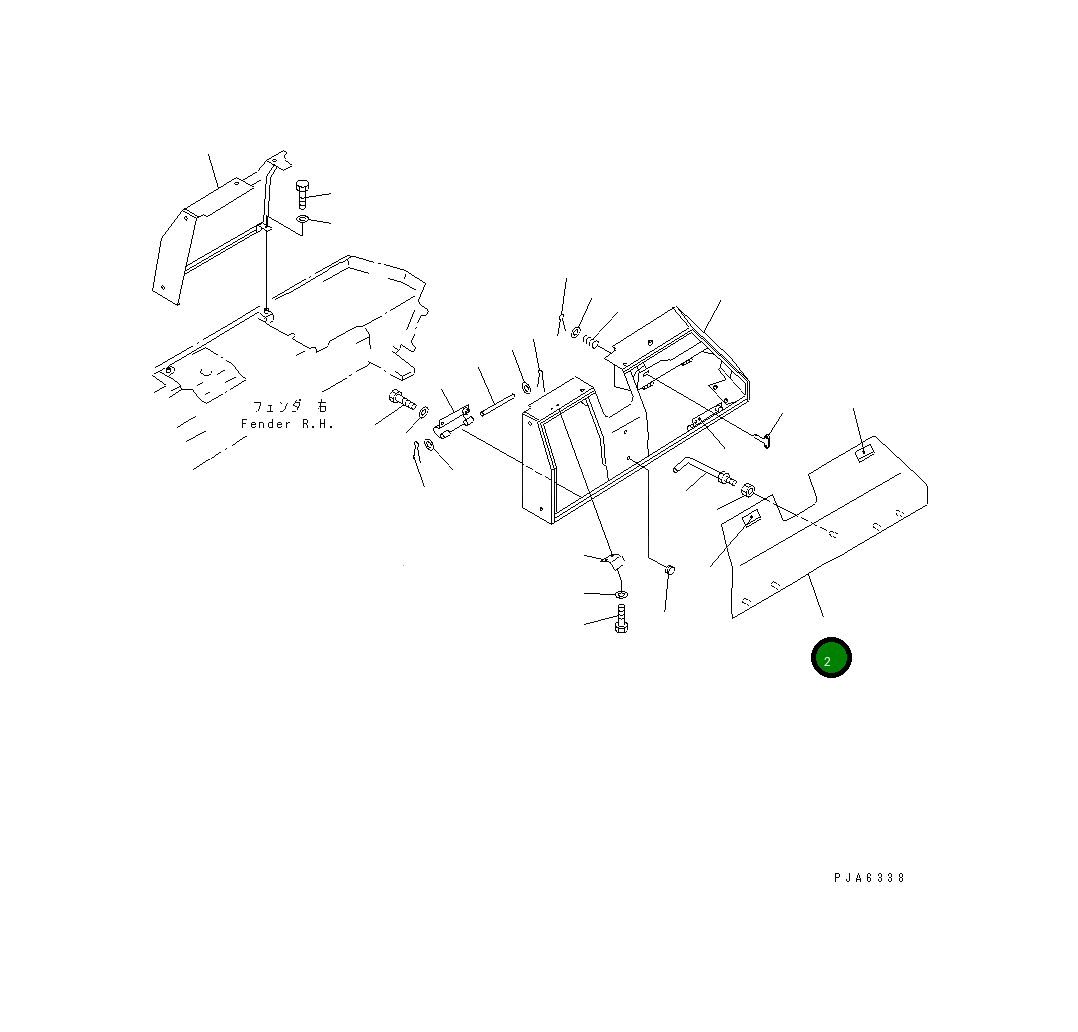 フェンダ 右
Fender R.H.

2

PJA6338