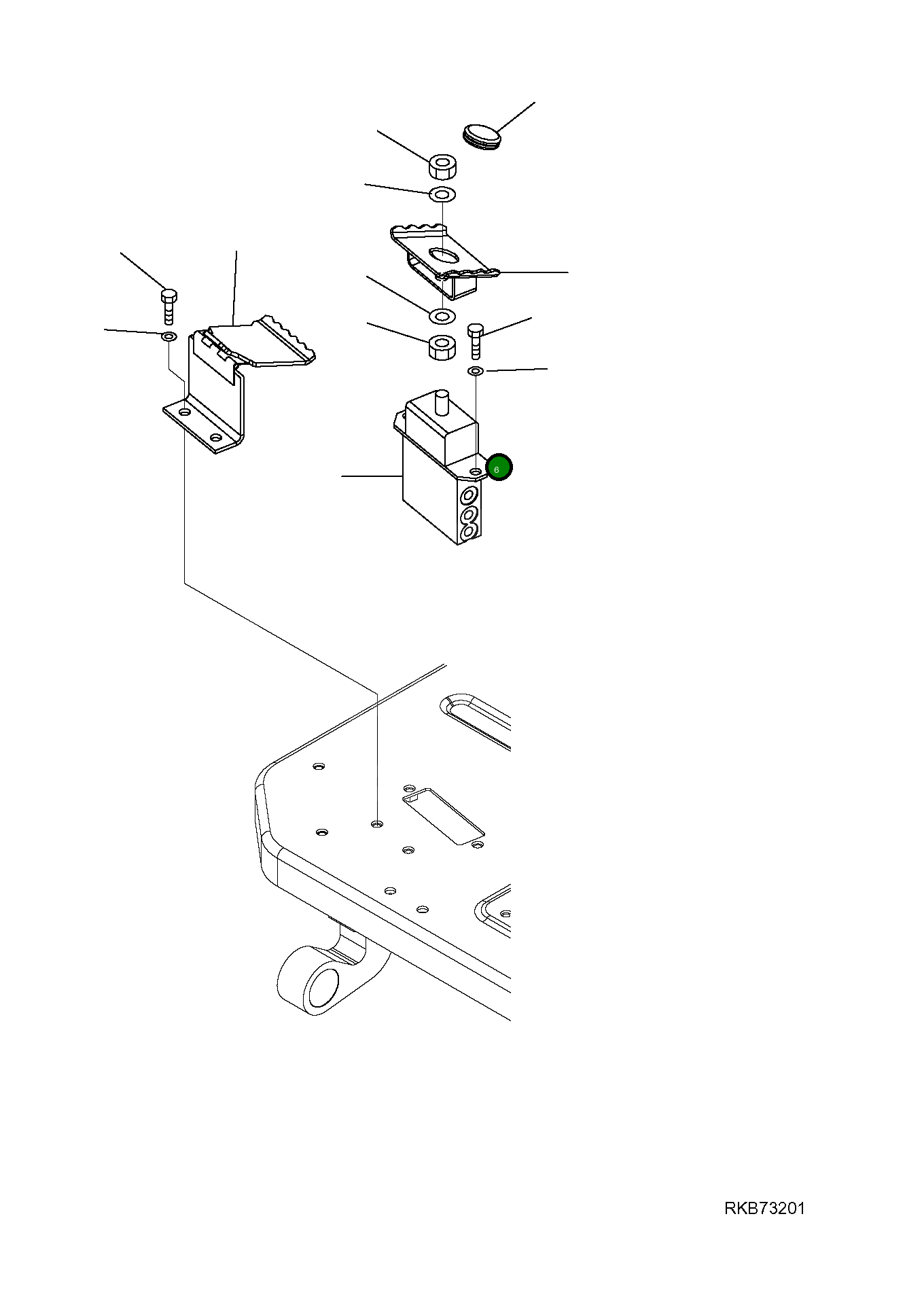 6

RKB73201